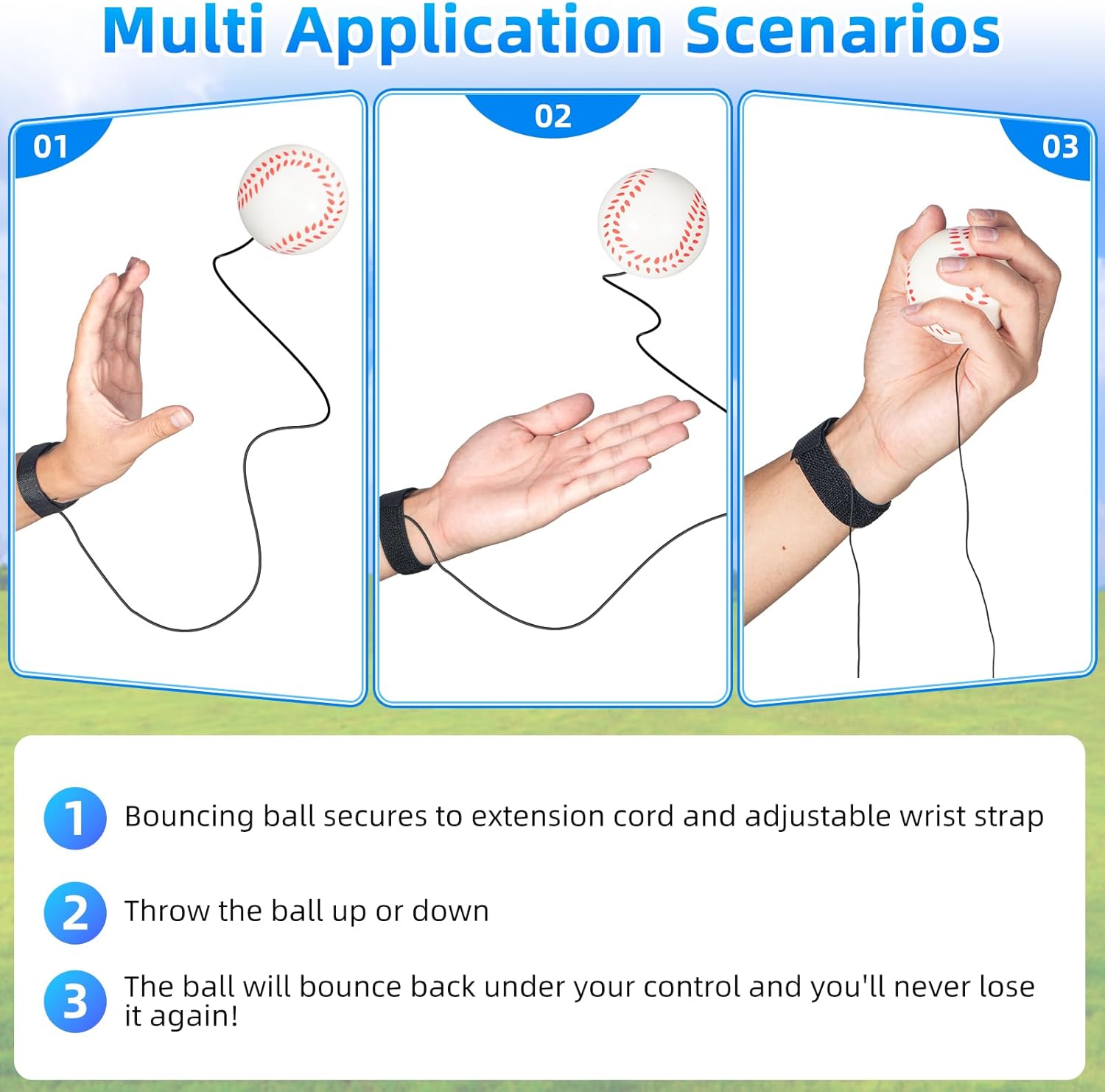 Multi Application Scenarios

01

02

03

1 Bouncing ball secures to extension cord and adjustable wrist strap

2 Throw the ball up or down

3 The ball will bounce back under your control and you'll never lose it again!