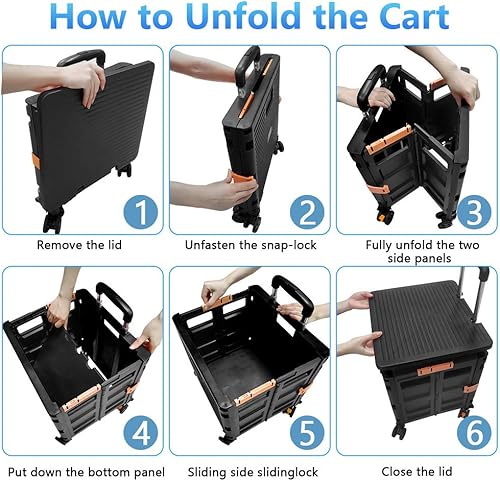 How to Unfold the Cart

1

Remove the lid

2

Unfasten the snap-lock

3

Fully unfold the two side panels

4

Put down the bottom panel

5

Sliding side slidinglock

6

Close the lid