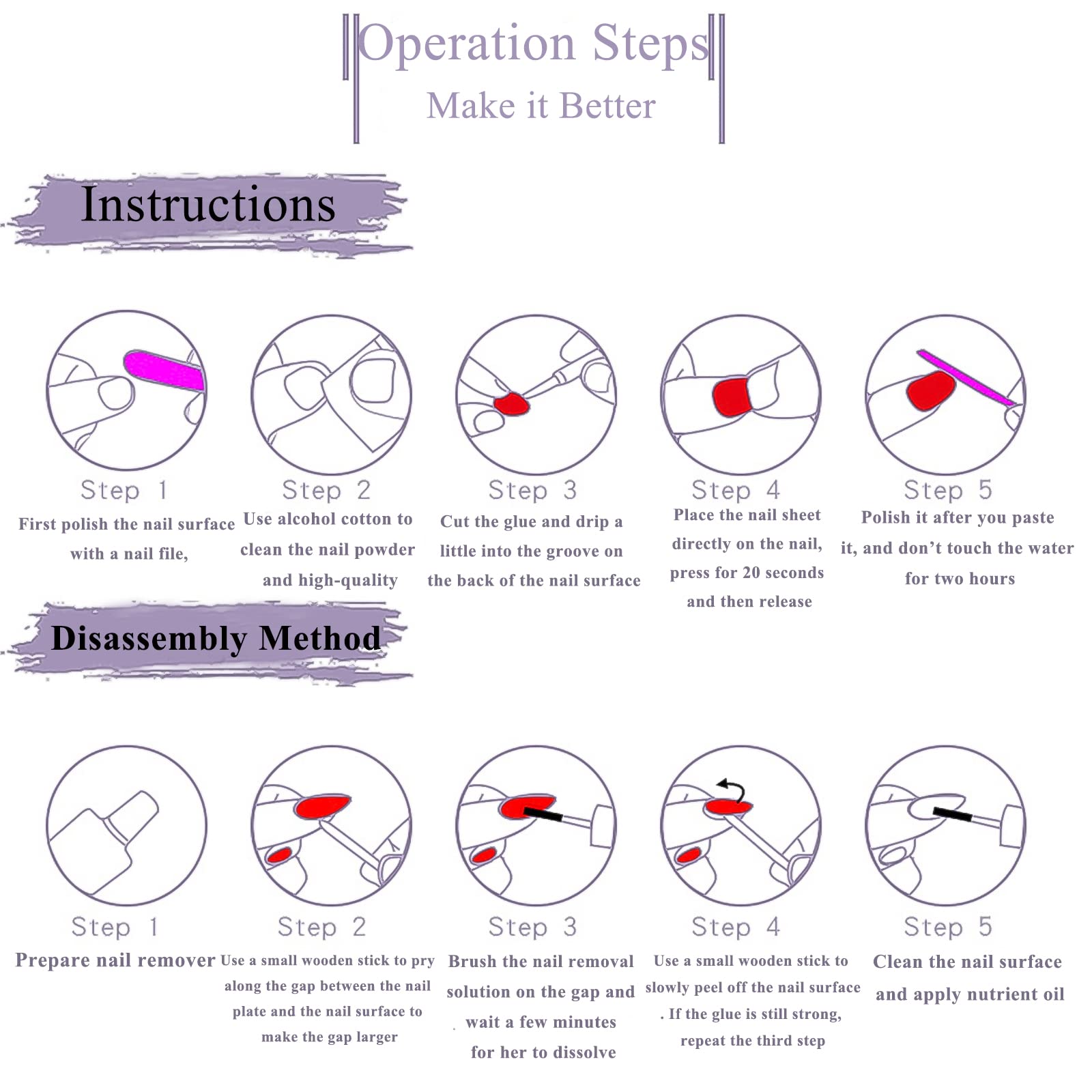 Operation Steps
Make it Better

Instructions

Step 1
First polish the nail surface with a nail file,

Step 2
Use alcohol cotton to clean the nail powder and high-quality

Step 3
Cut the glue and drip a little into the groove on the back of the nail surface

Step 4
Place the nail sheet directly on the nail, press for 20 seconds and then release

Step 5
Polish it after you paste it, and don't touch the water for two hours

Disassembly Method

Step 1
Prepare nail remover

Step 2
Use a small wooden stick to pry along the gap between the nail plate and the nail surface to make the gap larger

Step 3
Brush the nail removal solution on the gap and wait a few minutes for her to dissolve

Step 4
Use a small wooden stick to slowly peel off the nail surface . If the glue is still strong, repeat the third step

Step 5
Clean the nail surface and apply nutrient oil