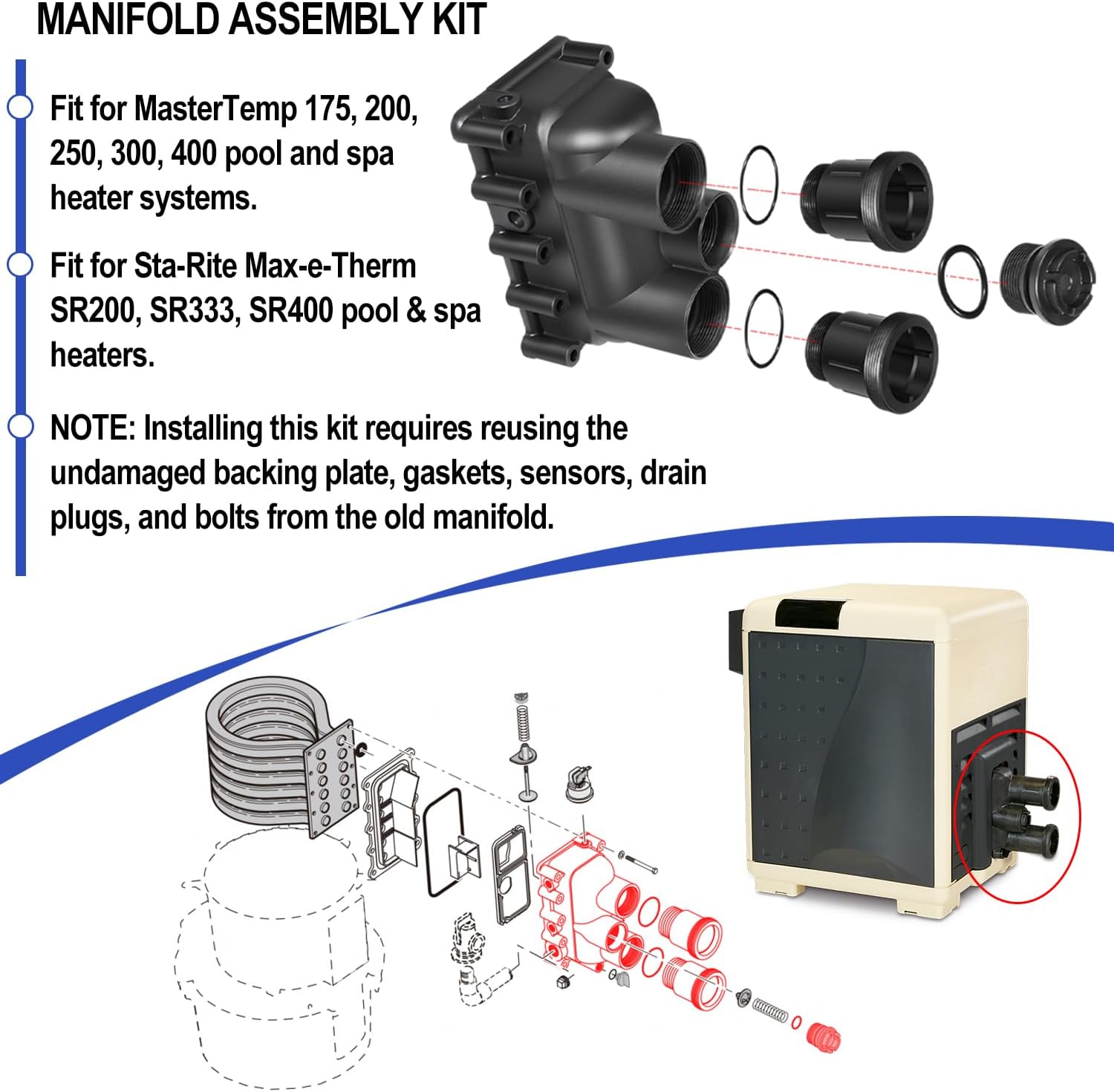 MANIFOLD ASSEMBLY KIT

Fit for MasterTemp 175, 200, 250, 300, 400 pool and spa heater systems.

Fit for Sta-Rite Max-e-Therm SR200, SR333, SR400 pool & spa heaters.

NOTE: Installing this kit requires reusing the undamaged backing plate, gaskets, sensors, drain plugs, and bolts from the old manifold.