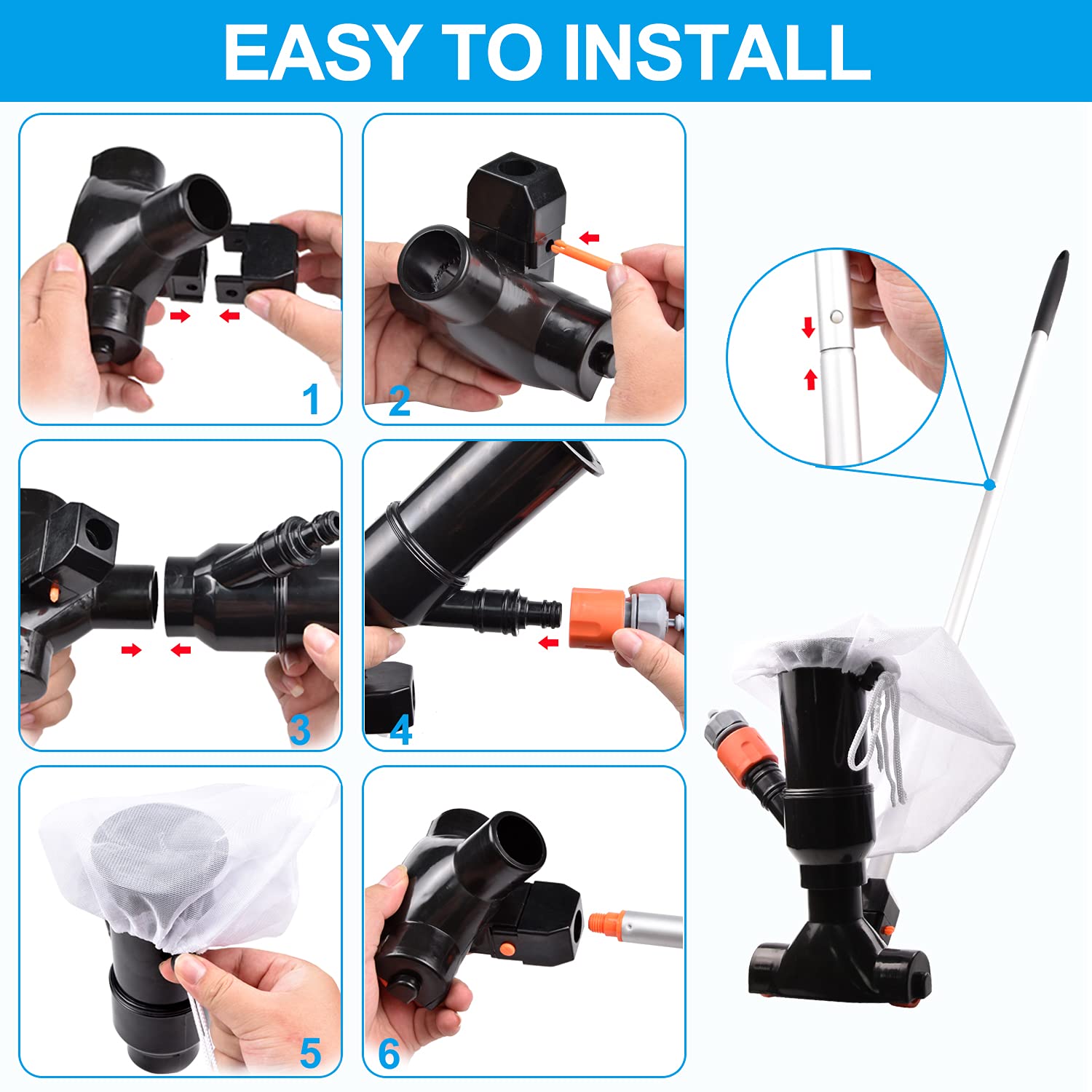 EASY TO INSTALL

1

2

3

4

5

6