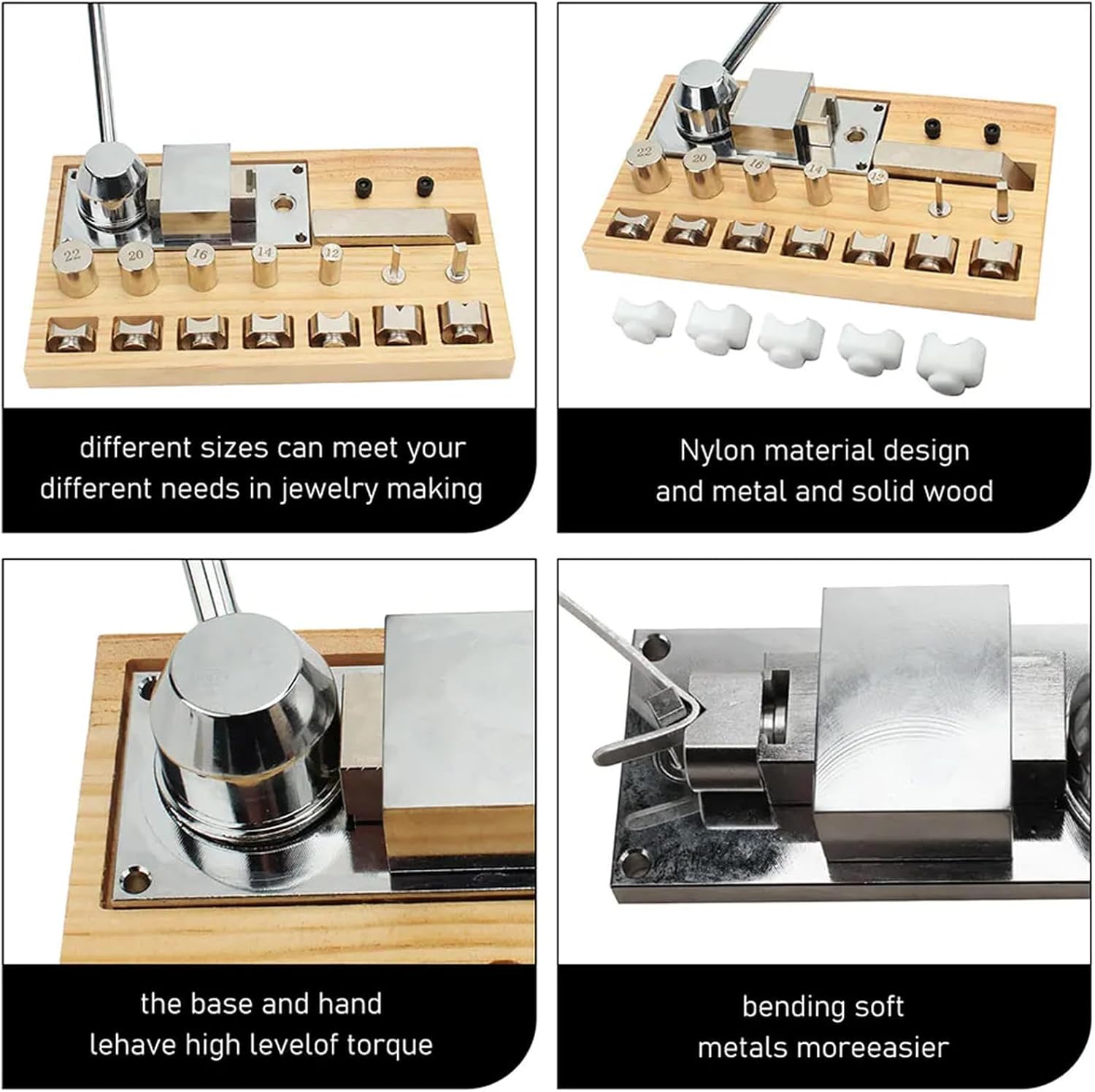 22 20 16 14 12

different sizes can meet your different needs in jewelry making

22 20 16 14 12

Nylon material design and metal and solid wood

the base and hand lehave high levelof torque

bending soft metals moreeasier