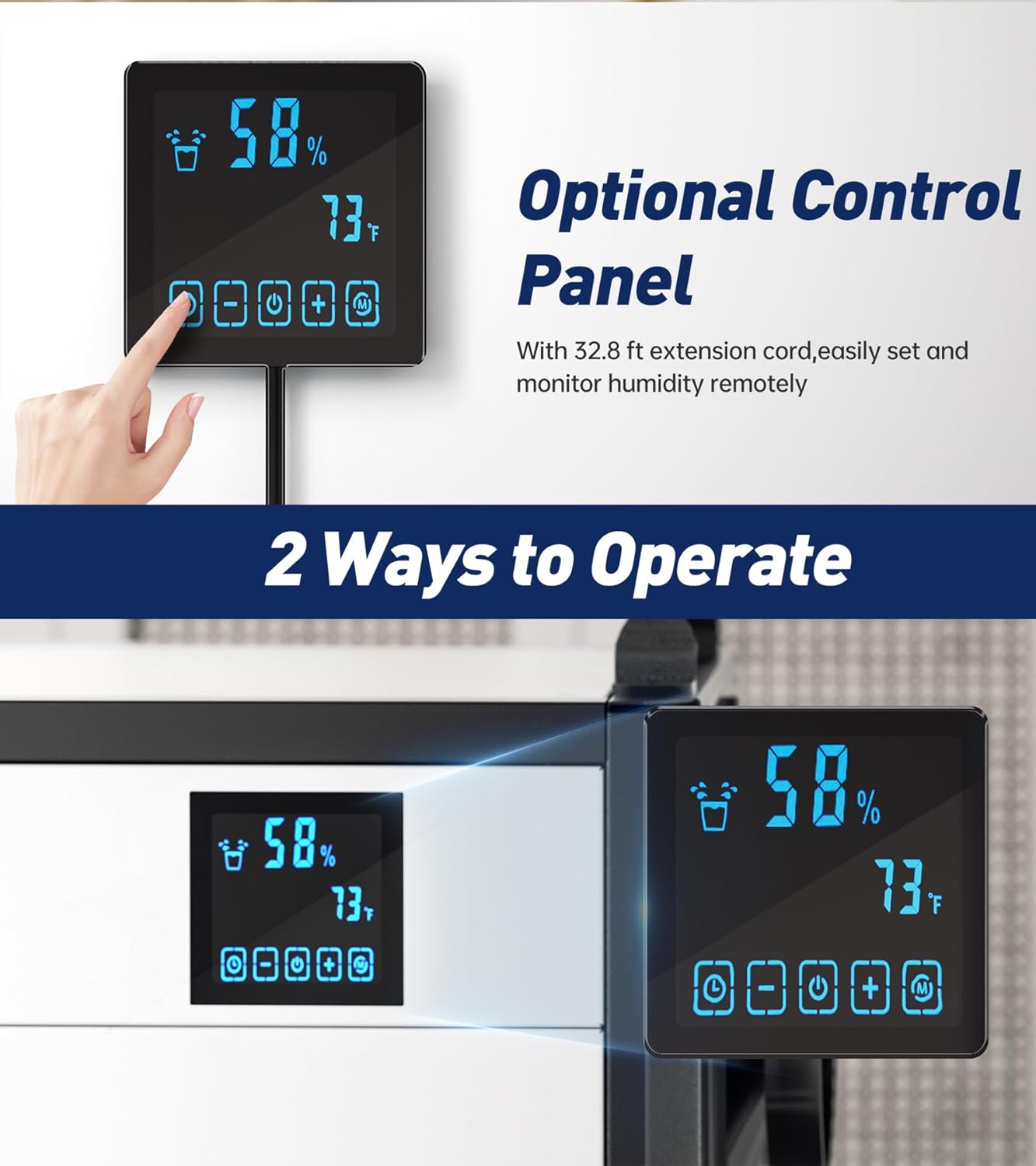 58%
73°F

Optional Control Panel

With 32.8 ft extension cord,easily set and monitor humidity remotely

2 Ways to Operate

58%
73°F

58%
73°F