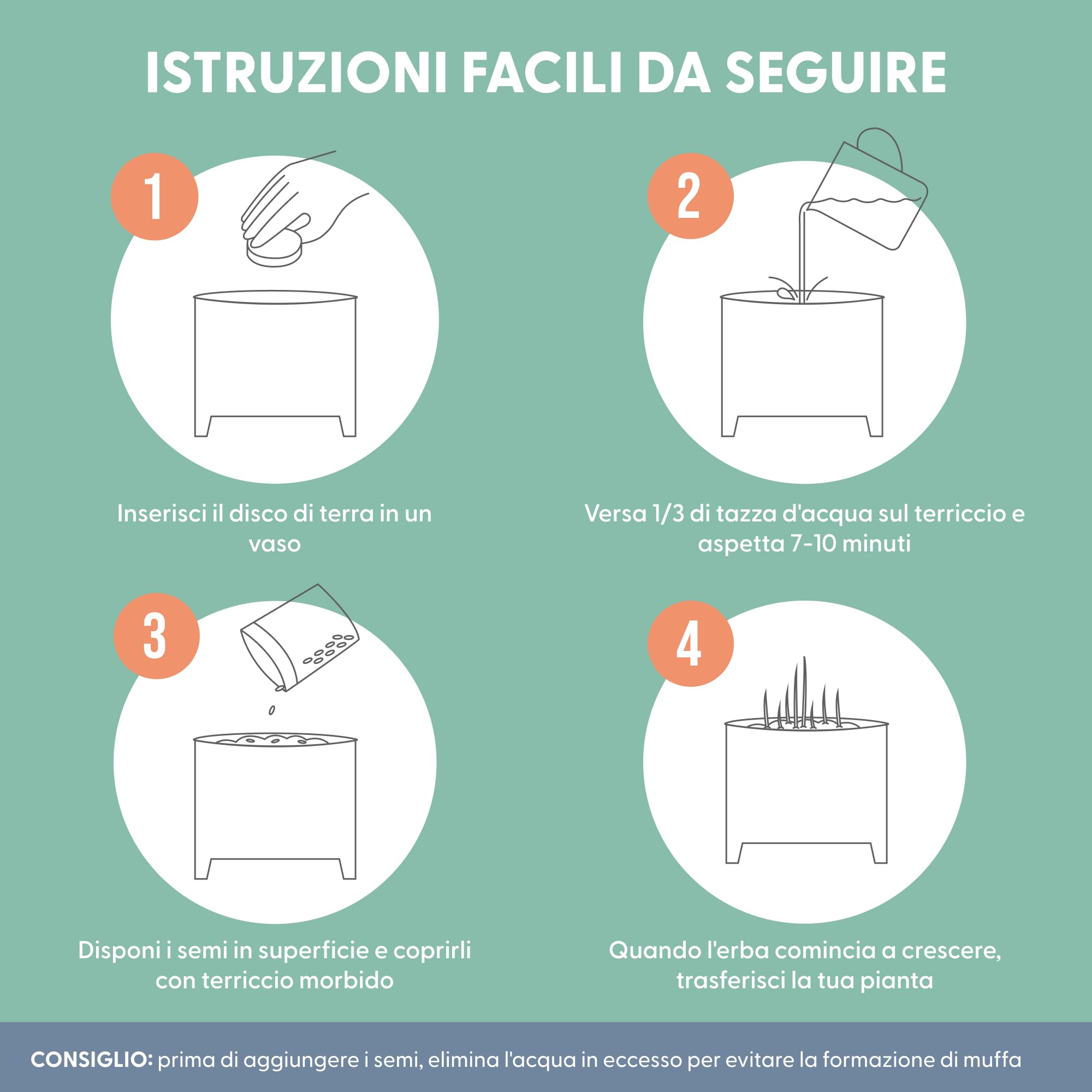 ISTRUZIONI FACILI DA SEGUIRE

1

Inserisci il disco di terra in un vaso

2

Versa 1/3 di tazza d'acqua sul terriccio e aspetta 7-10 minuti

3

Disponi i semi in superficie e coprirli con terriccio morbido

4

Quando l'erba comincia a crescere, trasferisci la tua pianta

CONSIGLIO: prima di aggiungere i semi, elimina l'acqua in eccesso per evitare la formazione di muffa