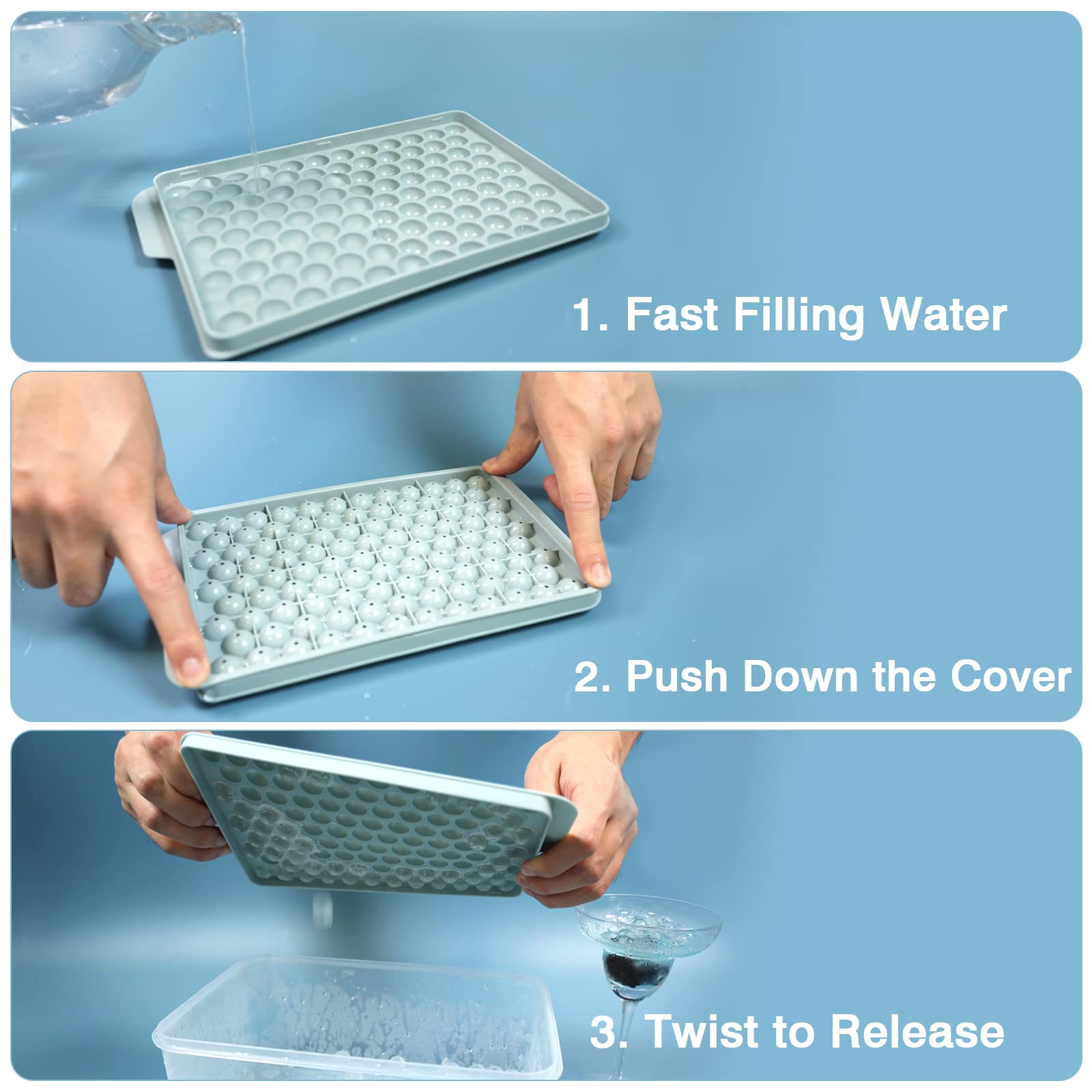 1. Fast Filling Water

2. Push Down the Cover

3. Twist to Release