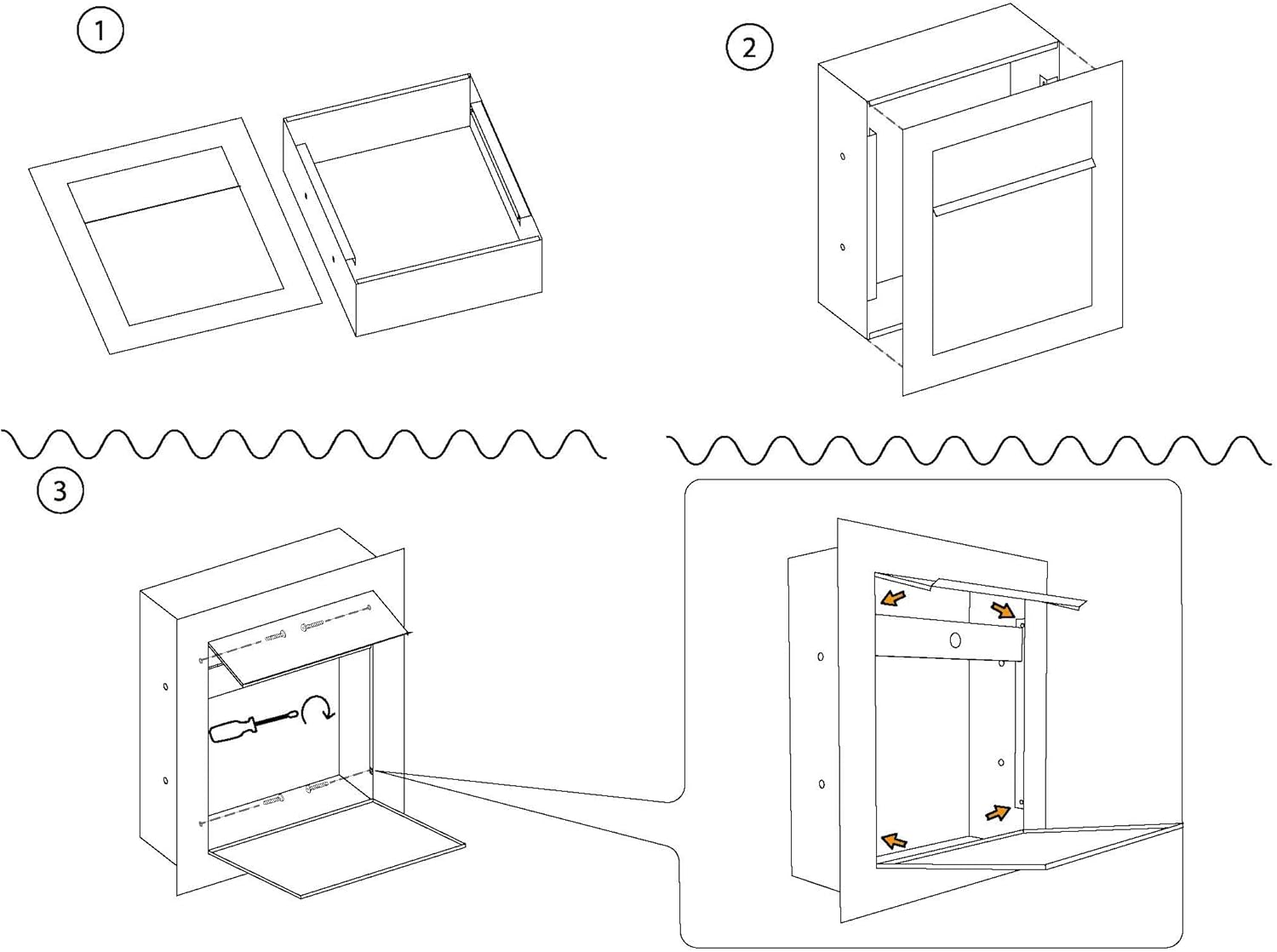 1

2

3