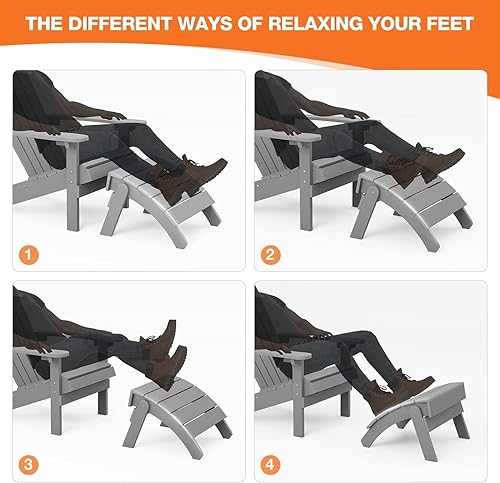 THE DIFFERENT WAYS OF RELAXING YOUR FEET

1

2

3

4