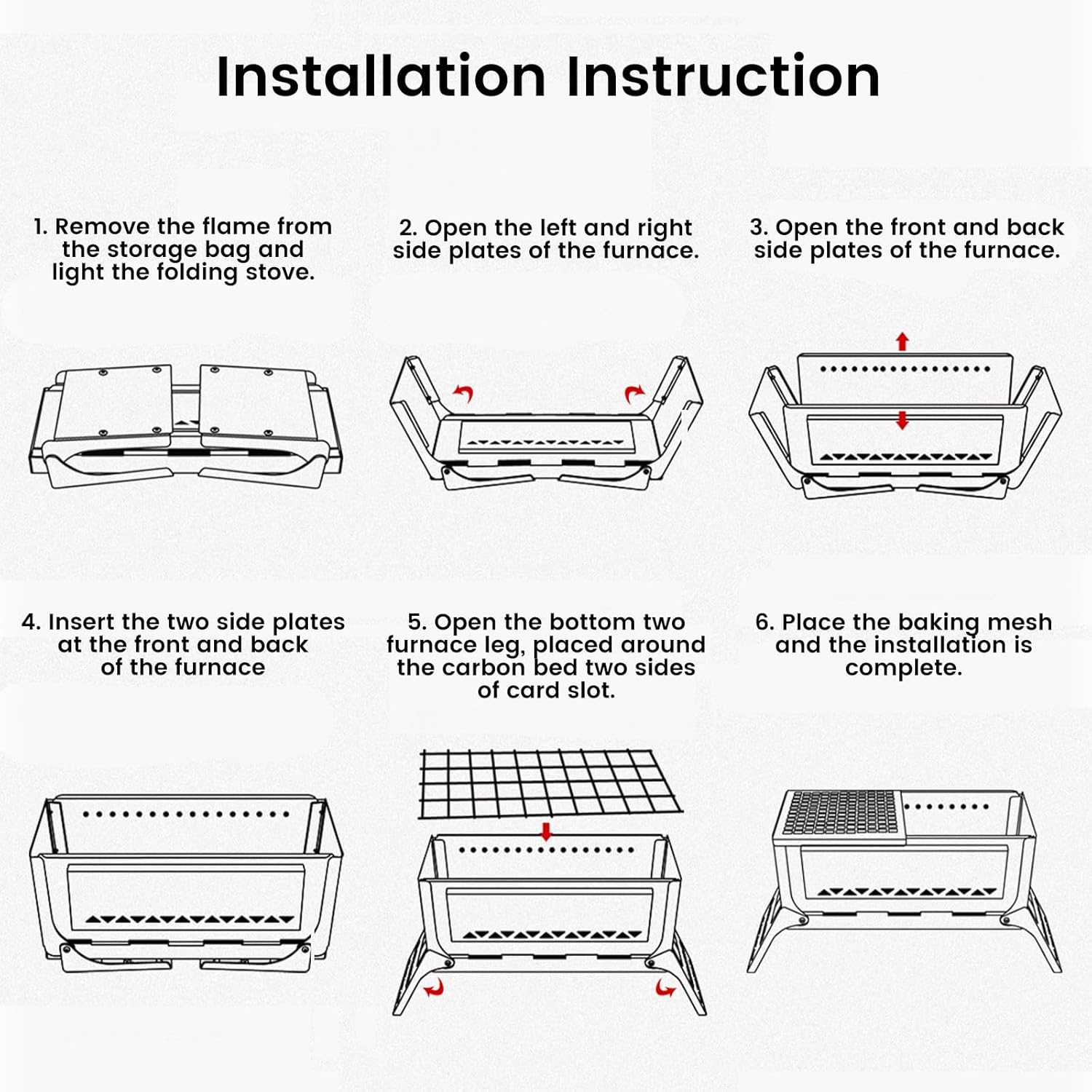 Installation Instruction

1. Remove the flame from the storage bag and light the folding stove.

2. Open the left and right side plates of the furnace.

3. Open the front and back side plates of the furnace.

4. Insert the two side plates at the front and back of the furnace

5. Open the bottom two furnace leg, placed around the carbon bed two sides of card slot.

6. Place the baking mesh and the installation is complete.