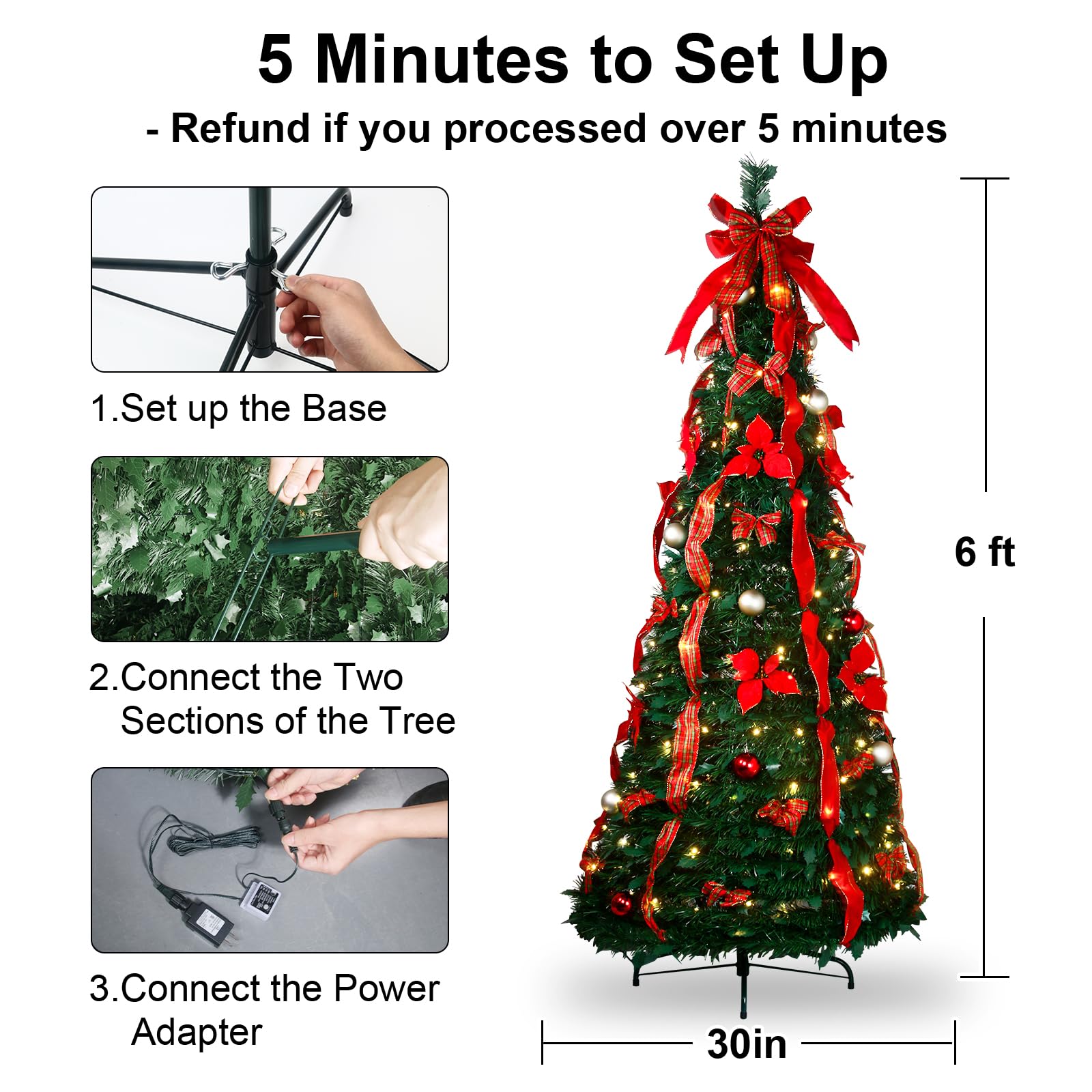 5 Minutes to Set Up

- Refund if you processed over 5 minutes

1.Set up the Base

2.Connect the Two Sections of the Tree

3.Connect the Power Adapter

6 ft

30in