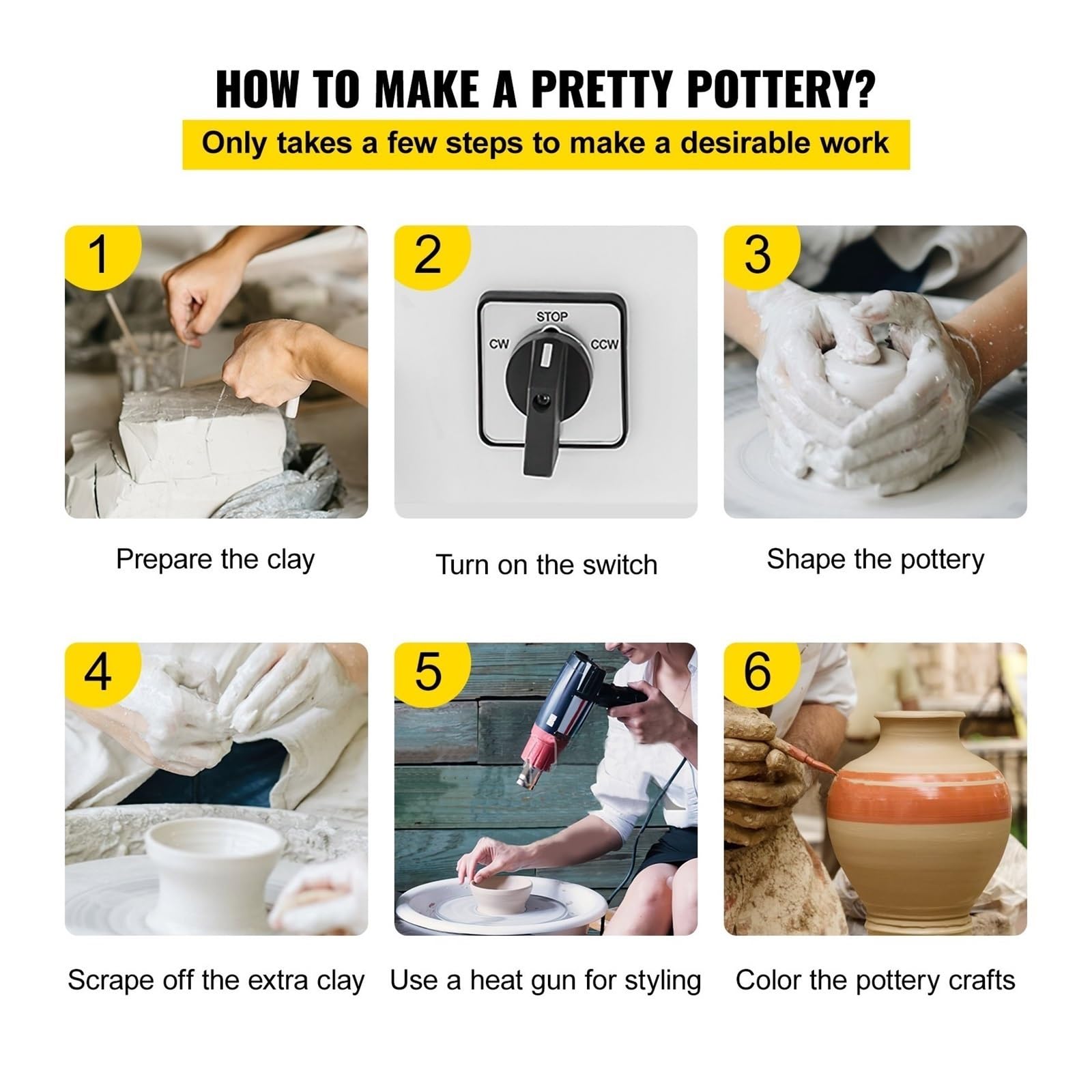 HOW TO MAKE A PRETTY POTTERY?

Only takes a few steps to make a desirable work

1

Prepare the clay

2

STOP

CW

CCW

Turn on the switch

3

Shape the pottery

4

Scrape off the extra clay

5

Use a heat gun for styling

6

Color the pottery crafts