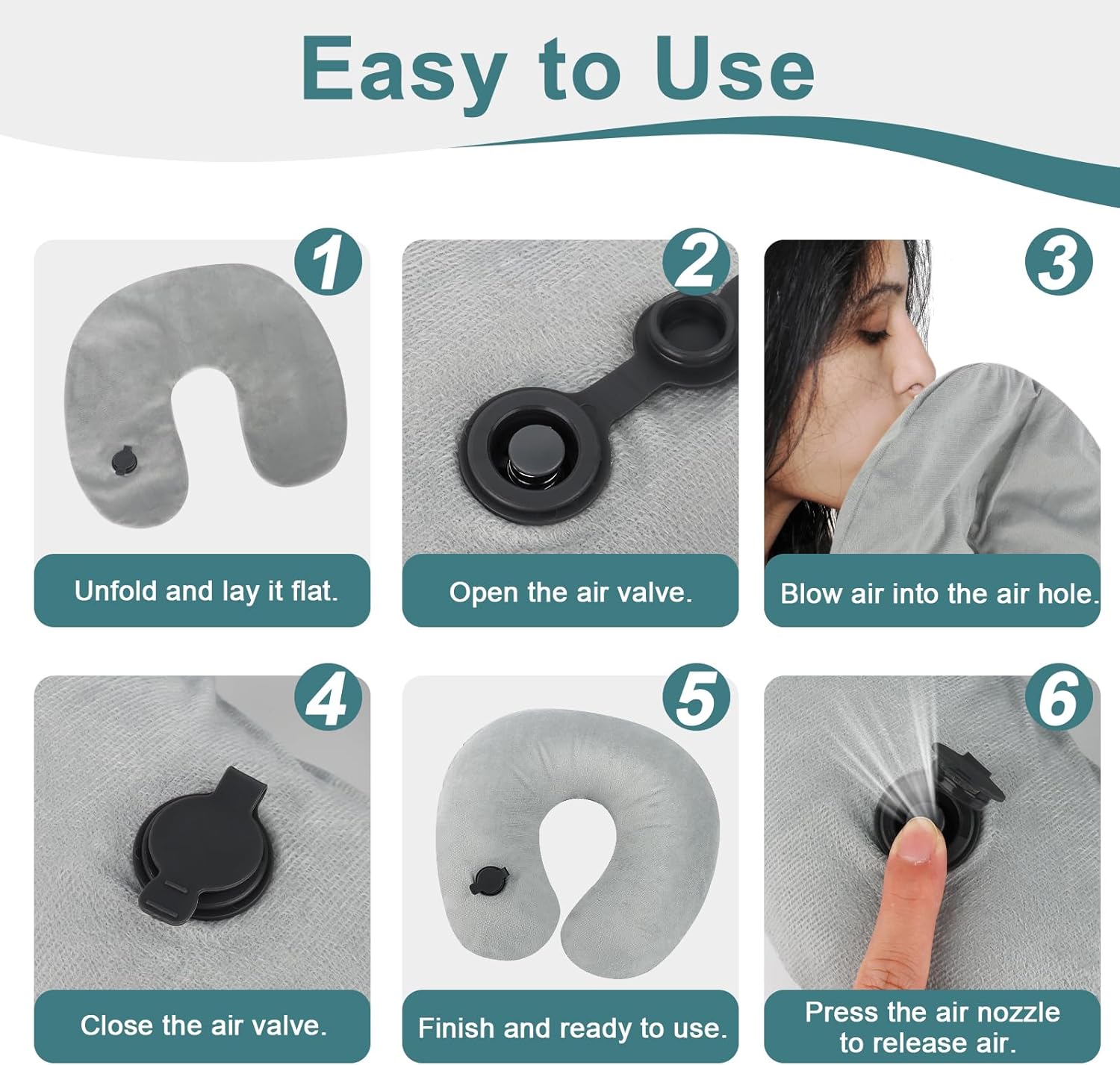 Easy to Use

1
Unfold and lay it flat.

2
Open the air valve.

3
Blow air into the air hole.

4
Close the air valve.

5
Finish and ready to use.

6
Press the air nozzle to release air.