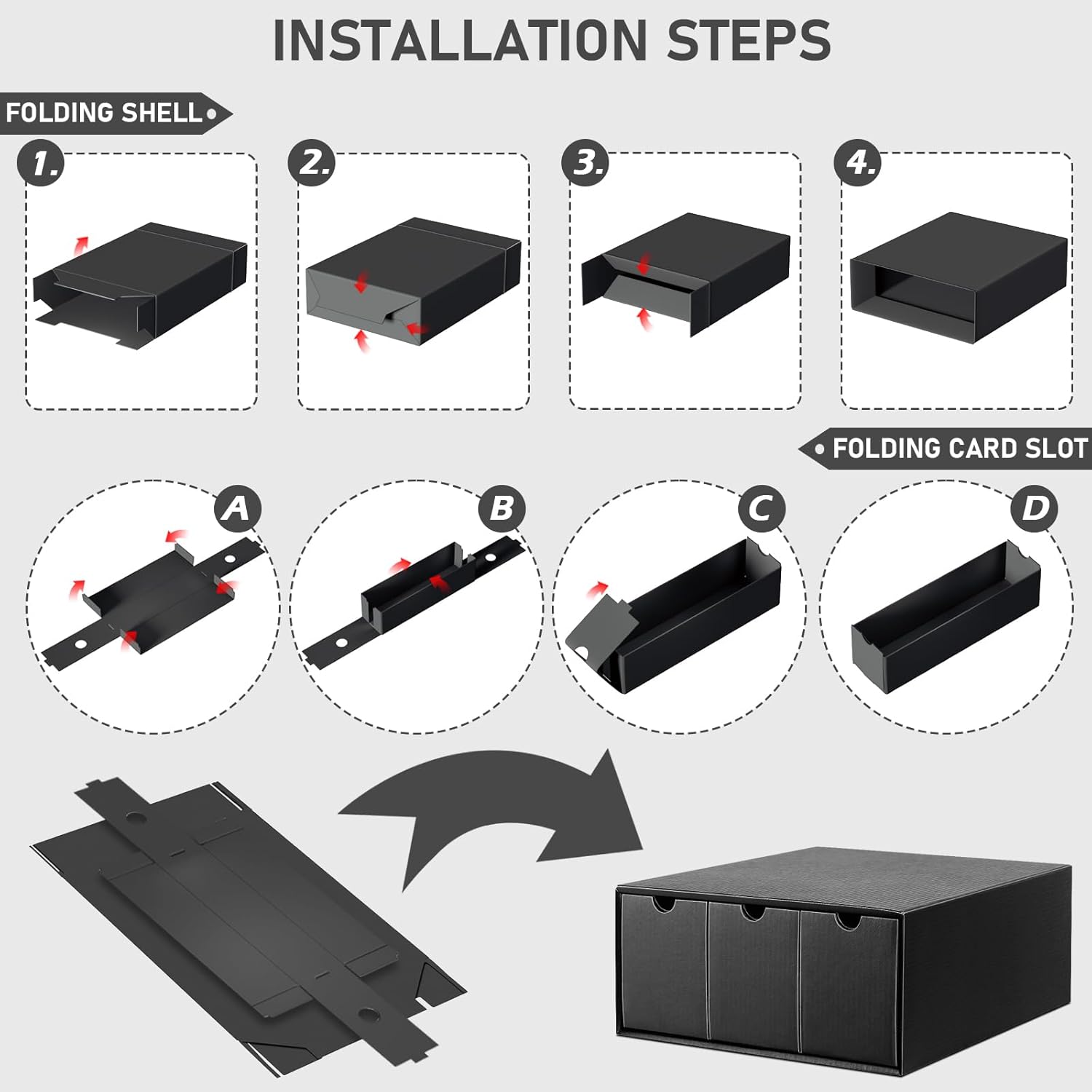 INSTALLATION STEPS

FOLDING SHELL

1.

2.

3.

4.

FOLDING CARD SLOT

A

B

C

D