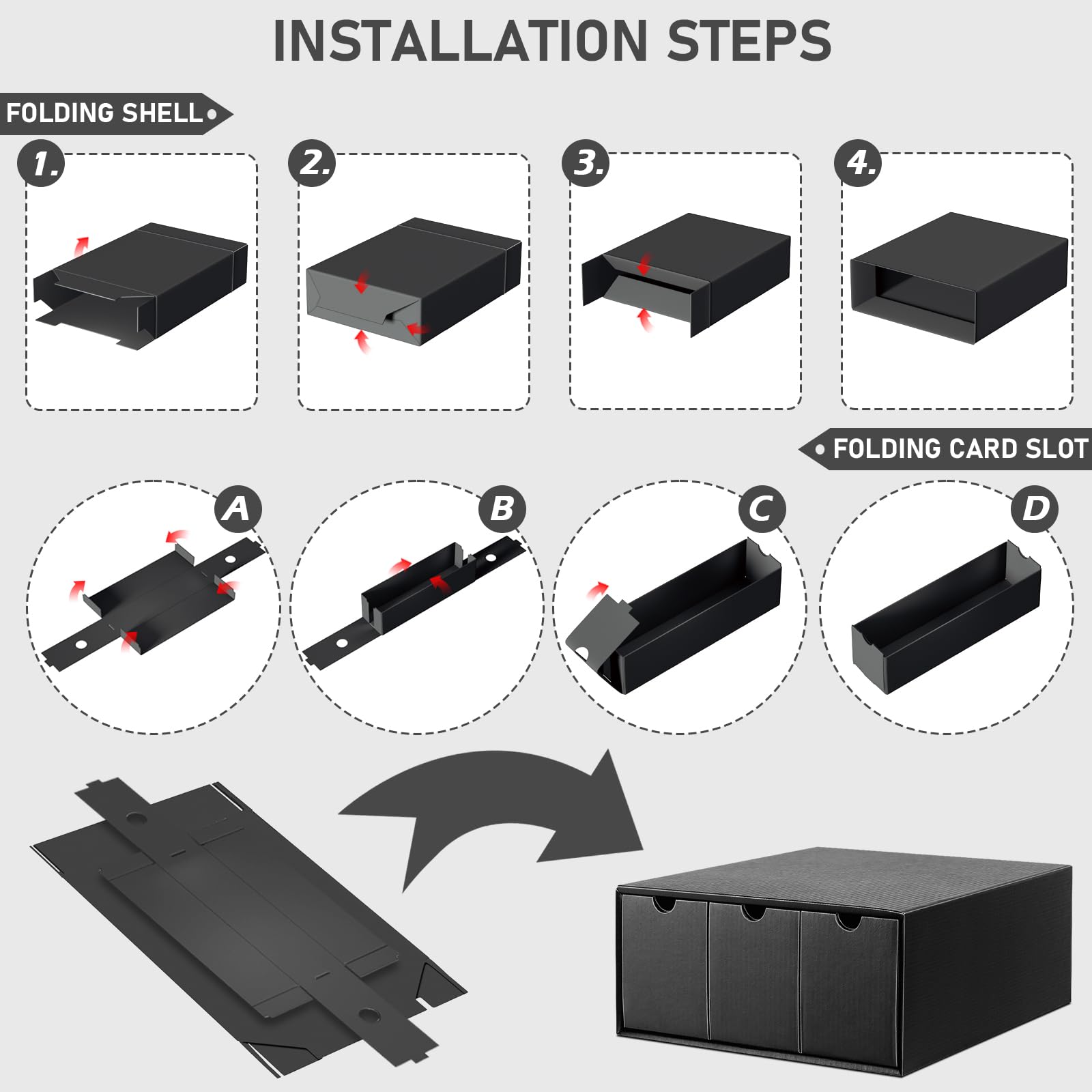 INSTALLATION STEPS

FOLDING SHELL

1.

2.

3.

4.

FOLDING CARD SLOT

A

B

C

D