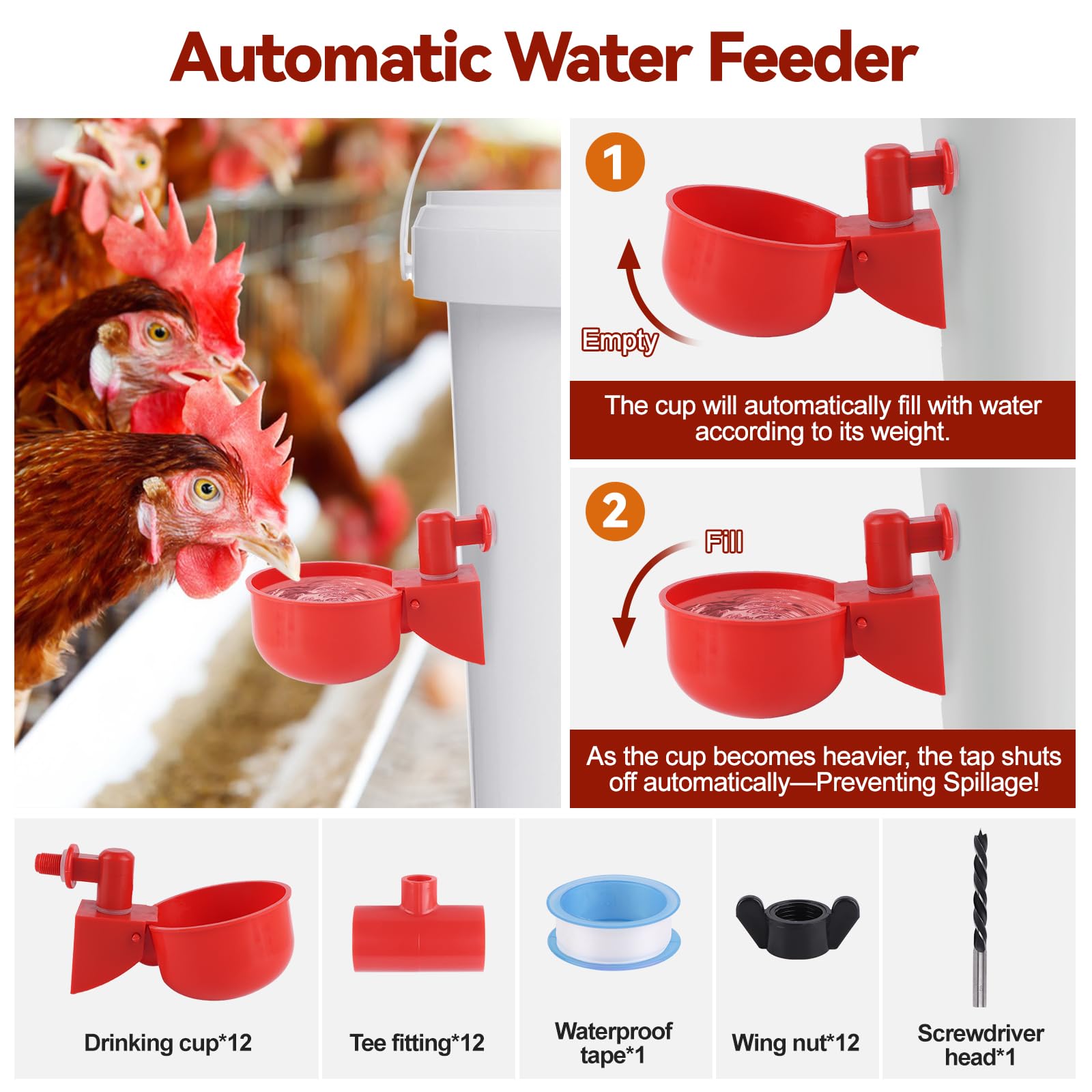 Automatic Water Feeder

1

Empty

The cup will automatically fill with water according to its weight.

2

Fill

As the cup becomes heavier, the tap shuts off automatically—Preventing Spillage!

Drinking cup*12

Tee fitting*12

Waterproof tape*1

Wing nut*12

Screwdriver head*1