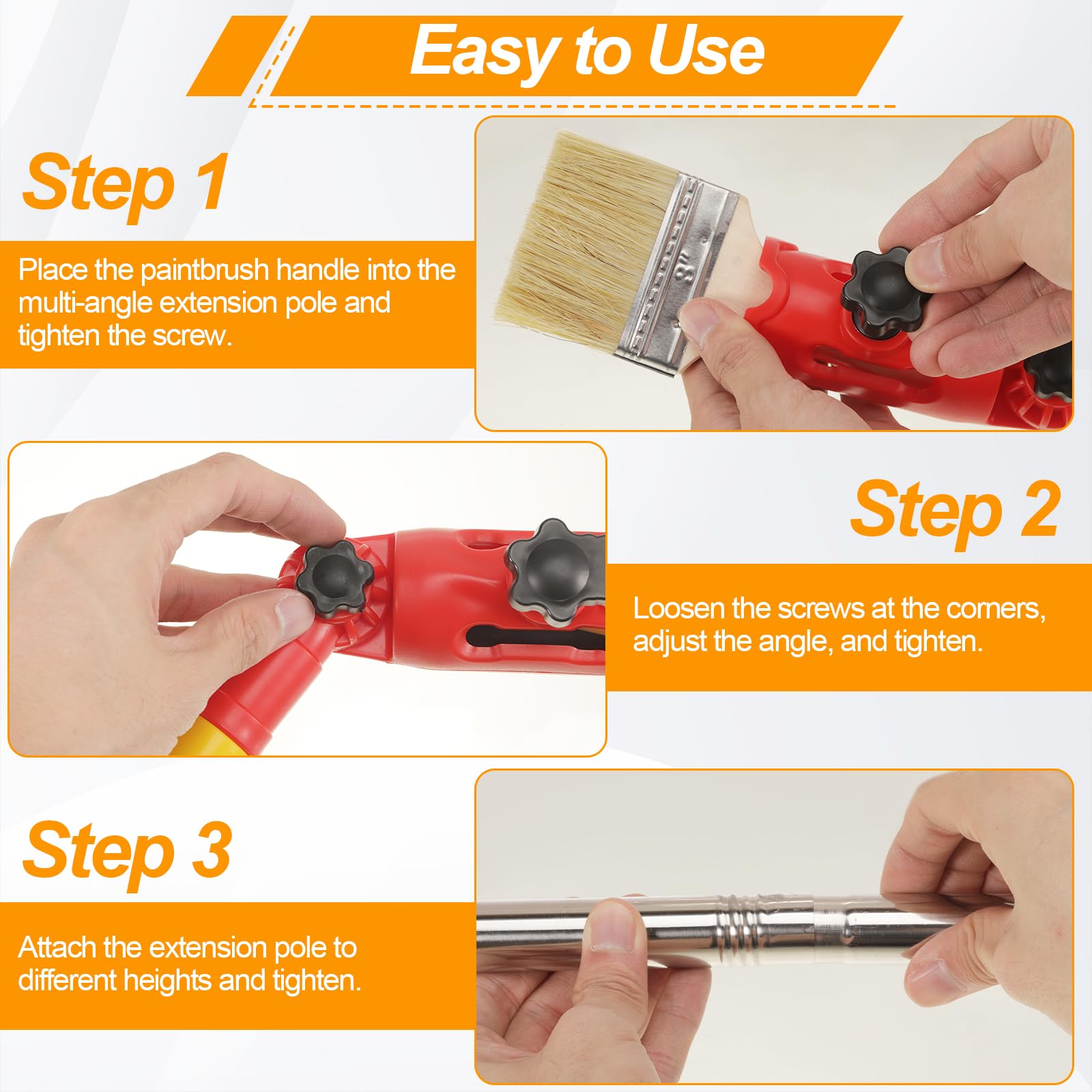 Easy to Use

Step 1

Place the paintbrush handle into the multi-angle extension pole and tighten the screw.

3"

Step 2

Loosen the screws at the corners, adjust the angle, and tighten.

Step 3

Attach the extension pole to different heights and tighten.