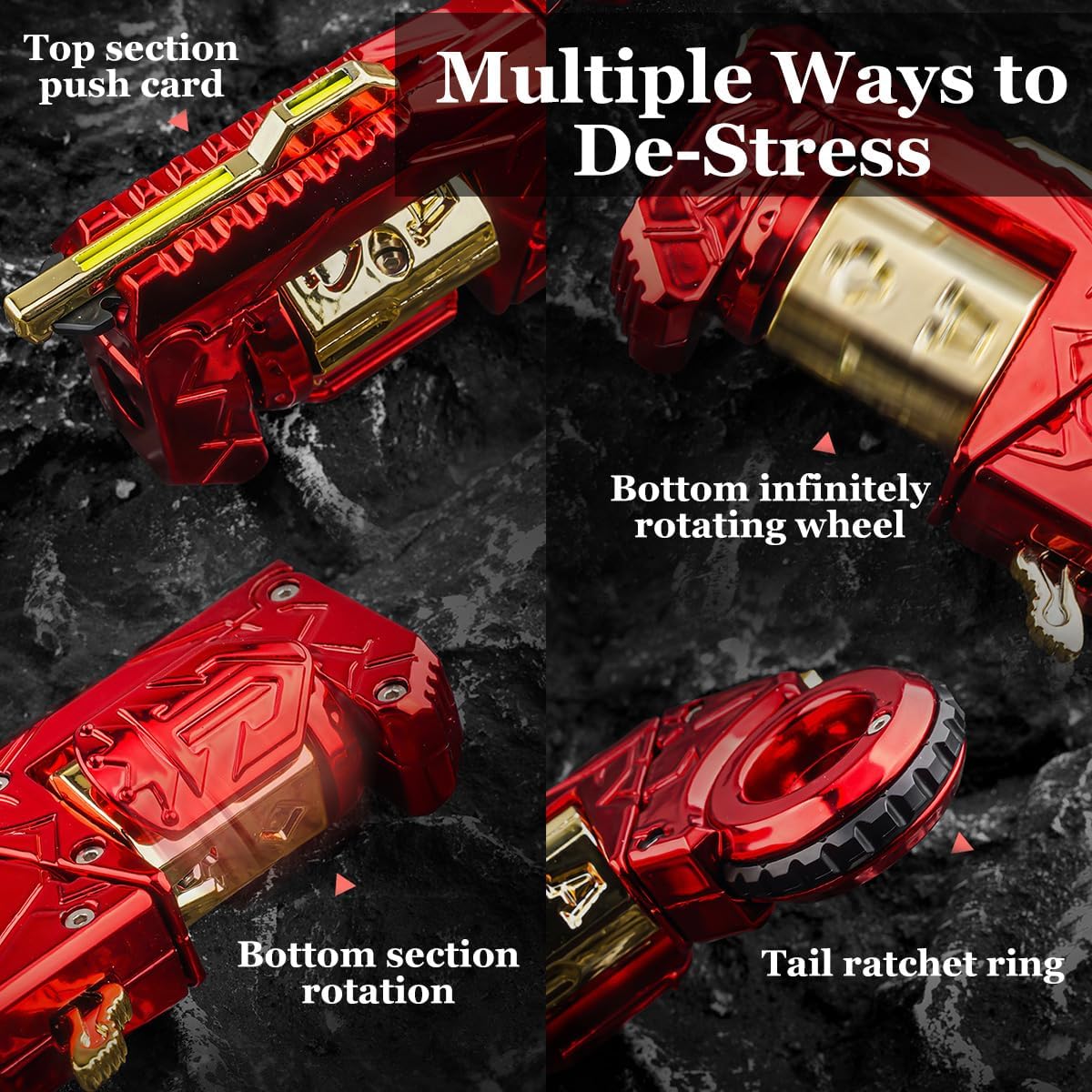 Multiple Ways to De-Stress

Top section push card

Bottom infinitely rotating wheel

Bottom section rotation

Tail ratchet ring