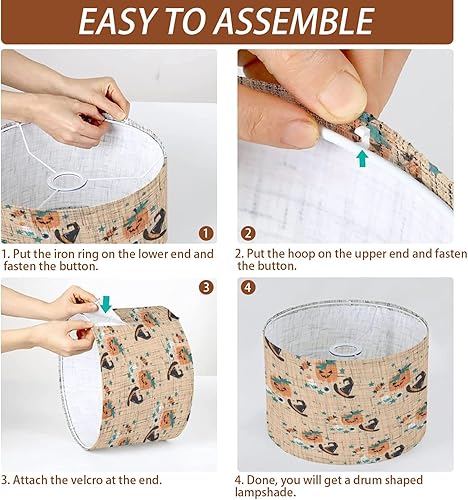 EASY TO ASSEMBLE

1

1. Put the iron ring on the lower end and fasten the button.

2

2. Put the hoop on the upper end and fasten the button.

3

3. Attach the velcro at the end.

4

4. Done, you will get a drum shaped lampshade.