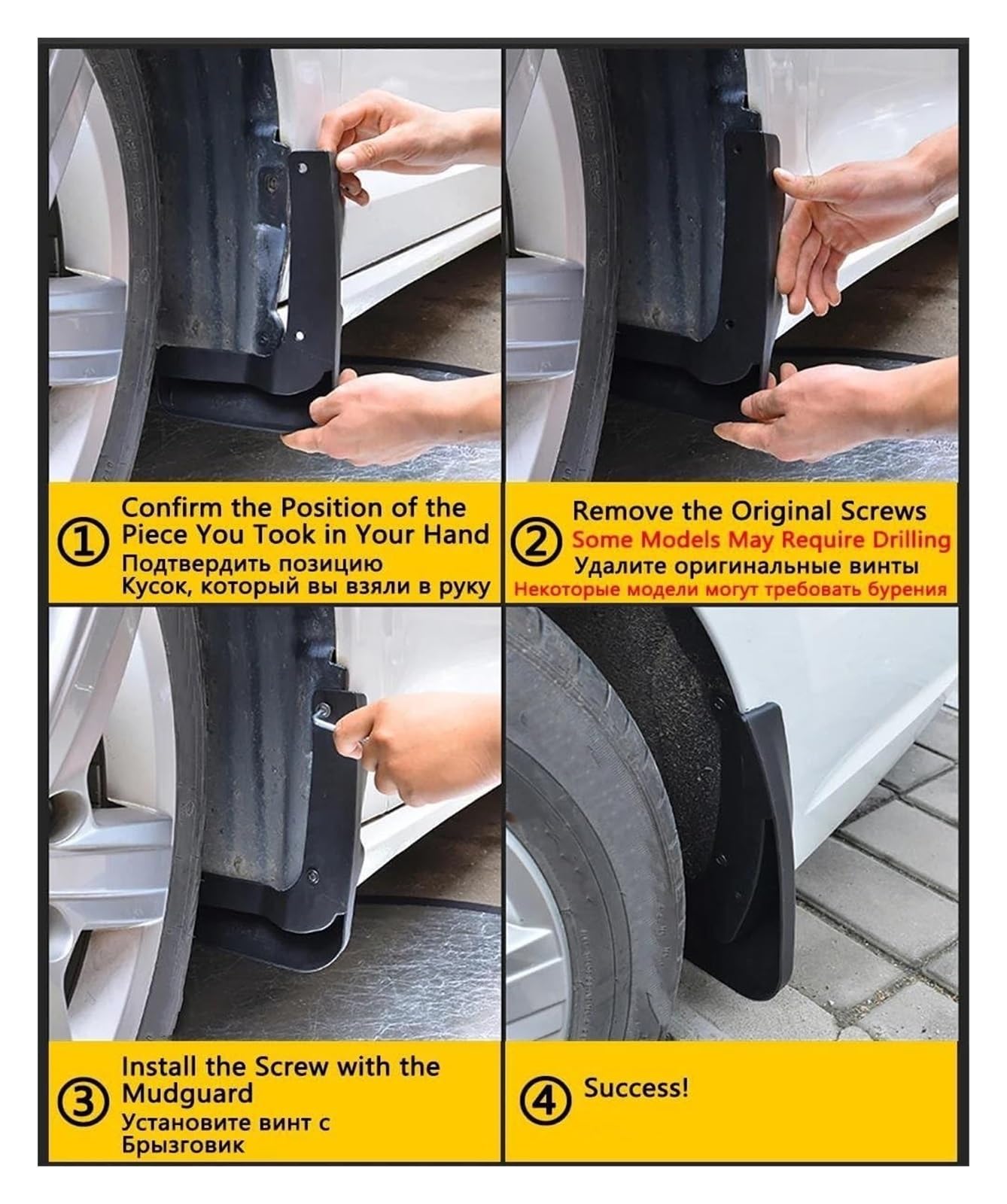 ① Confirm the Position of the Piece You Took in Your Hand
Подтвердить позицию
Кусок, который вы взяли в руку

② Remove the Original Screws
Some Models May Require Drilling
Удалите оригинальные винты
Некоторые модели могут требовать бурения

③ Install the Screw with the Mudguard
Установите винт с
Брызговик

④ Success!