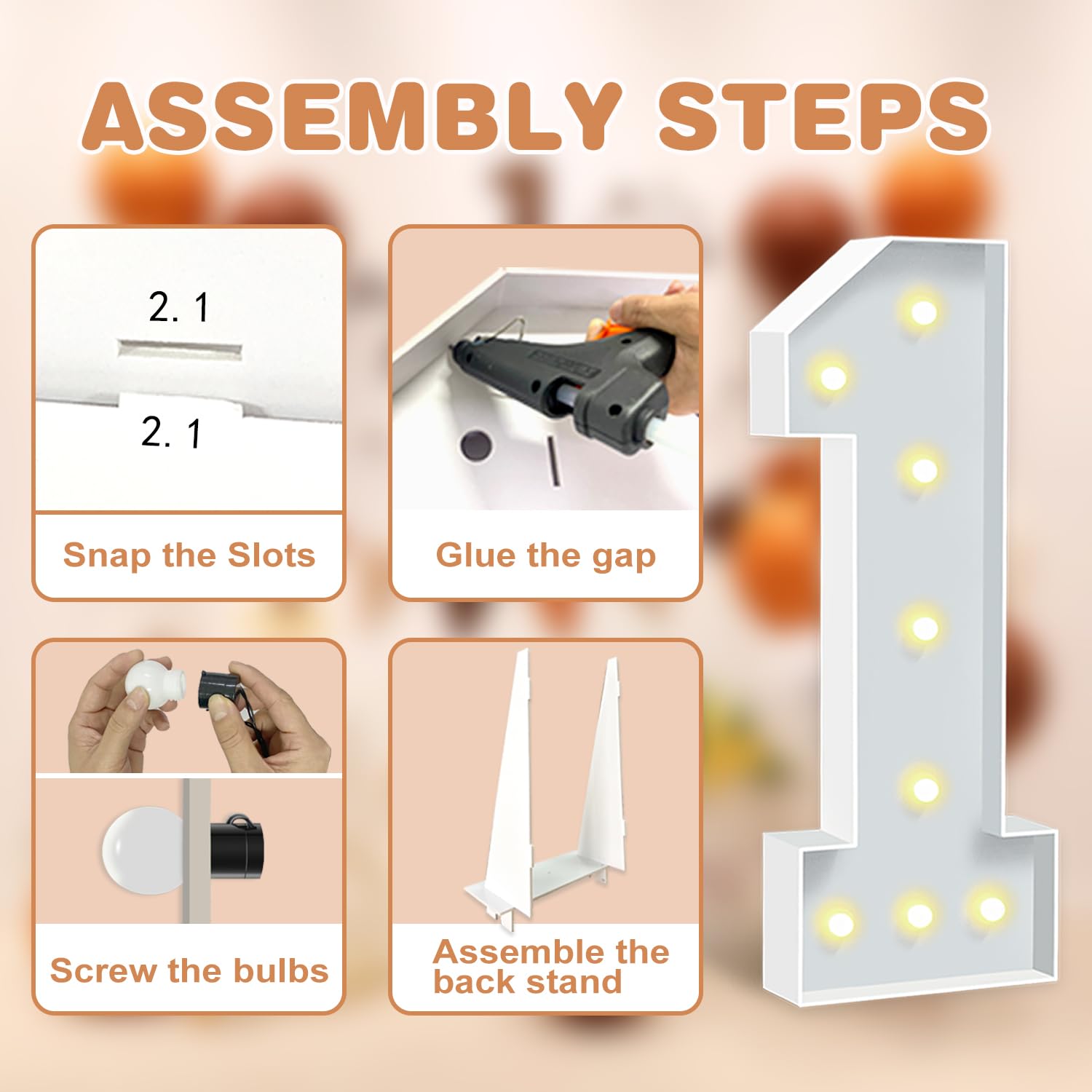 ASSEMBLY STEPS

2. 1

2. 1

Snap the Slots

Glue the gap

Screw the bulbs

Assemble the back stand