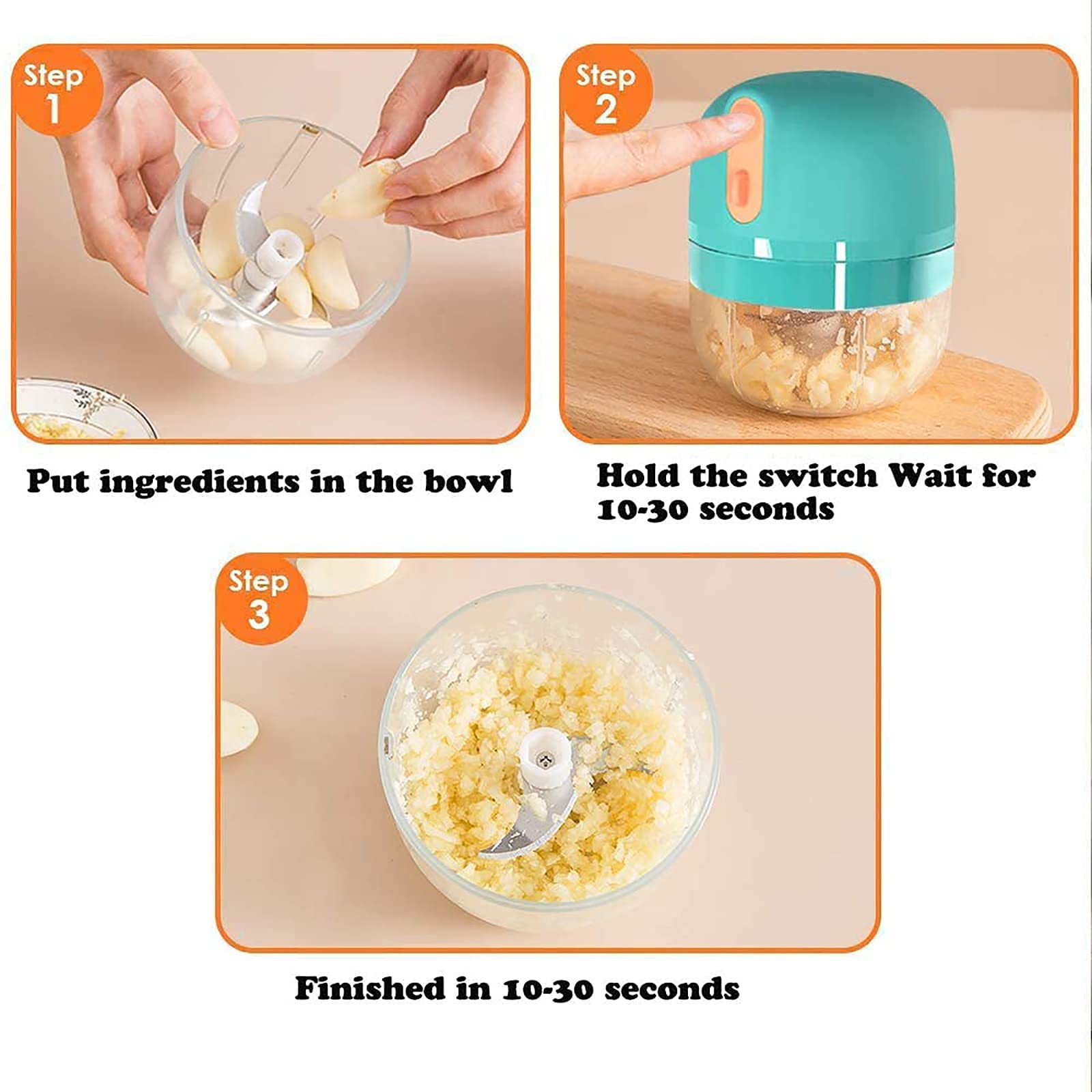 Step 1

Put ingredients in the bowl

Step 2

Hold the switch Wait for 10-30 seconds

Step 3

Finished in 10-30 seconds