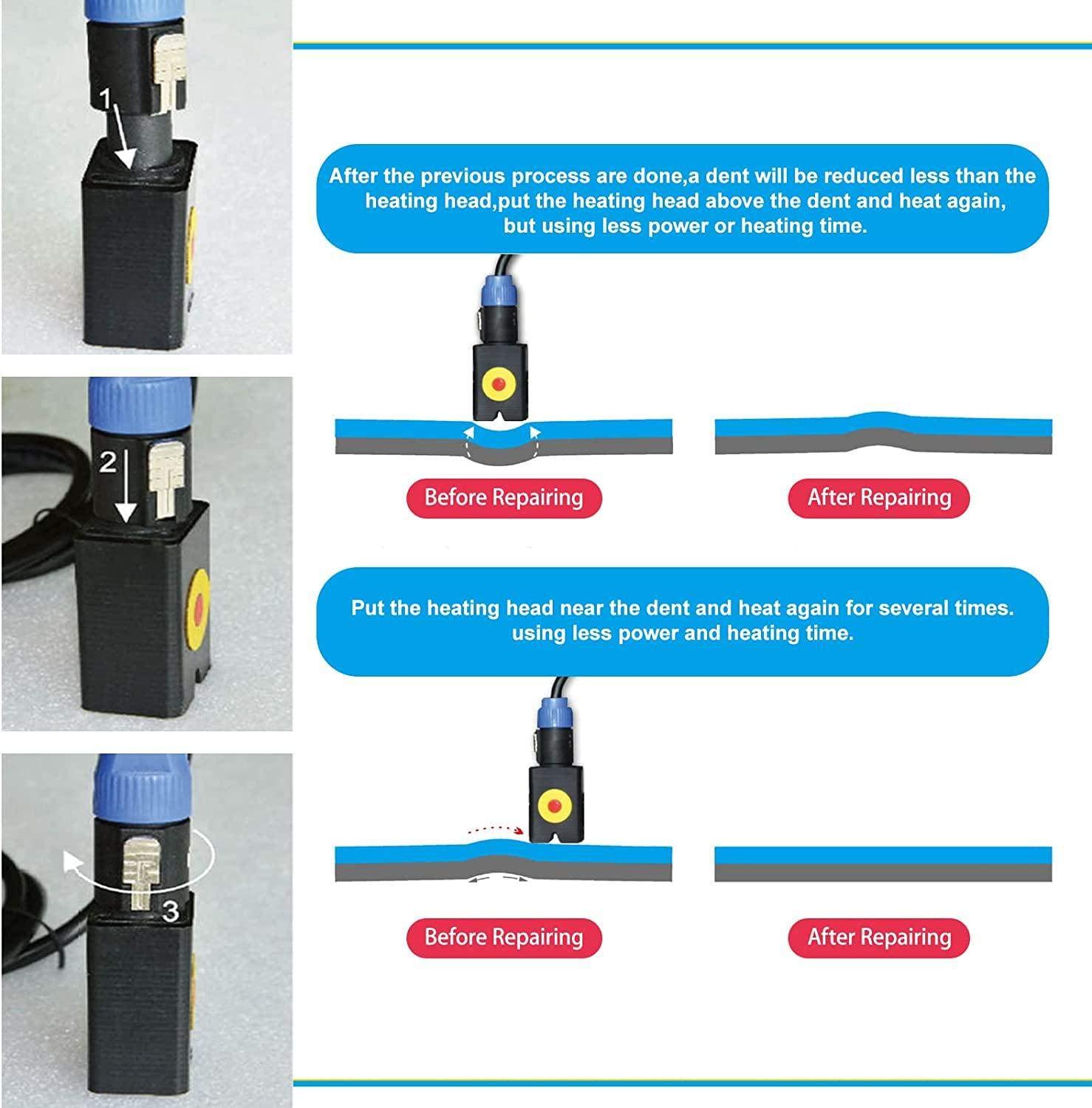 1

2

3

After the previous process are done,a dent will be reduced less than the heating head,put the heating head above the dent and heat again, but using less power or heating time.

Before Repairing

After Repairing

Put the heating head near the dent and heat again for several times. using less power and heating time.

Before Repairing

After Repairing