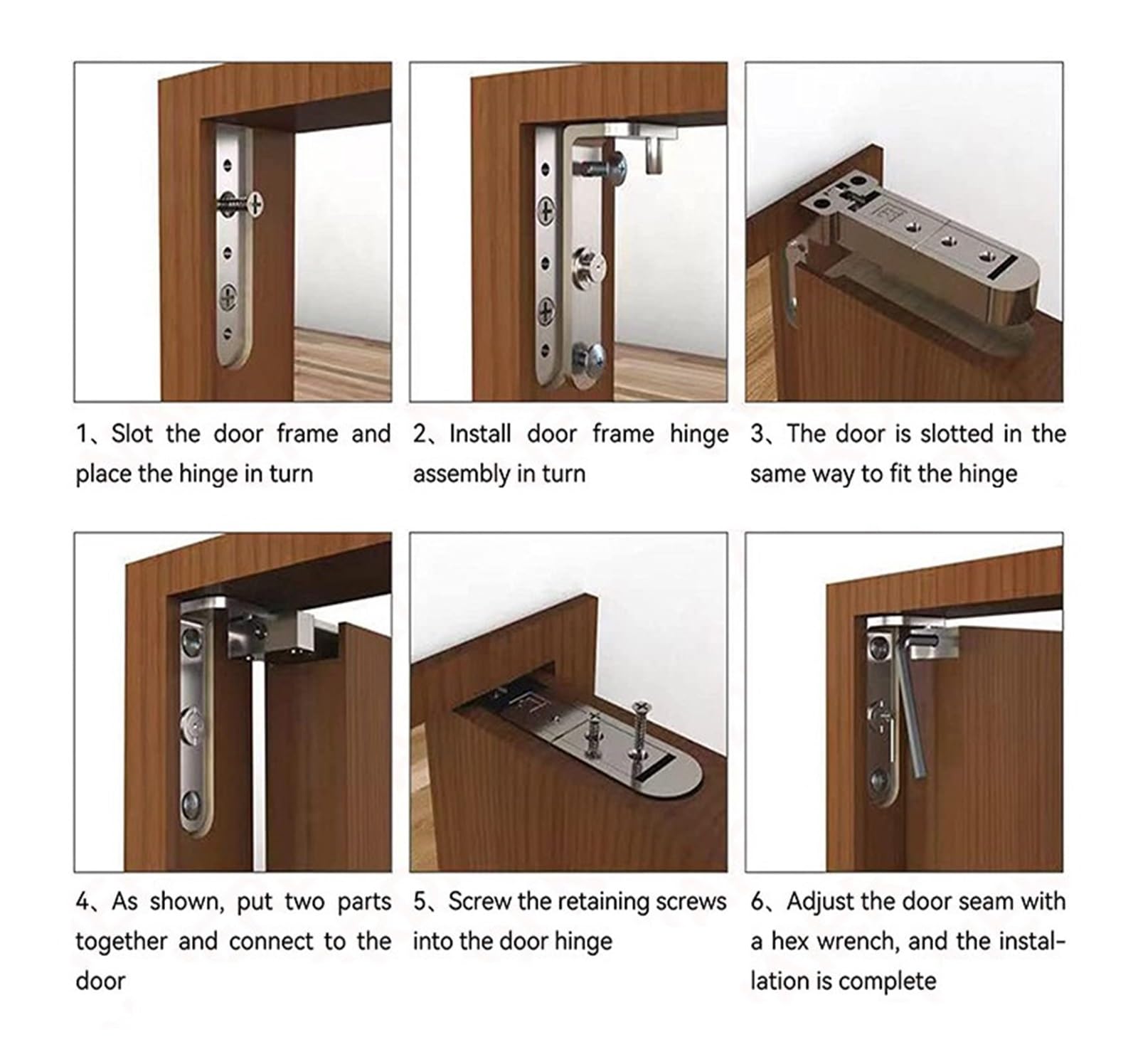 1、Slot the door frame and place the hinge in turn

2、Install door frame hinge assembly in turn

3、The door is slotted in the same way to fit the hinge

4、As shown, put two parts together and connect to the door

5、Screw the retaining screws into the door hinge

6、Adjust the door seam with a hex wrench, and the installation is complete