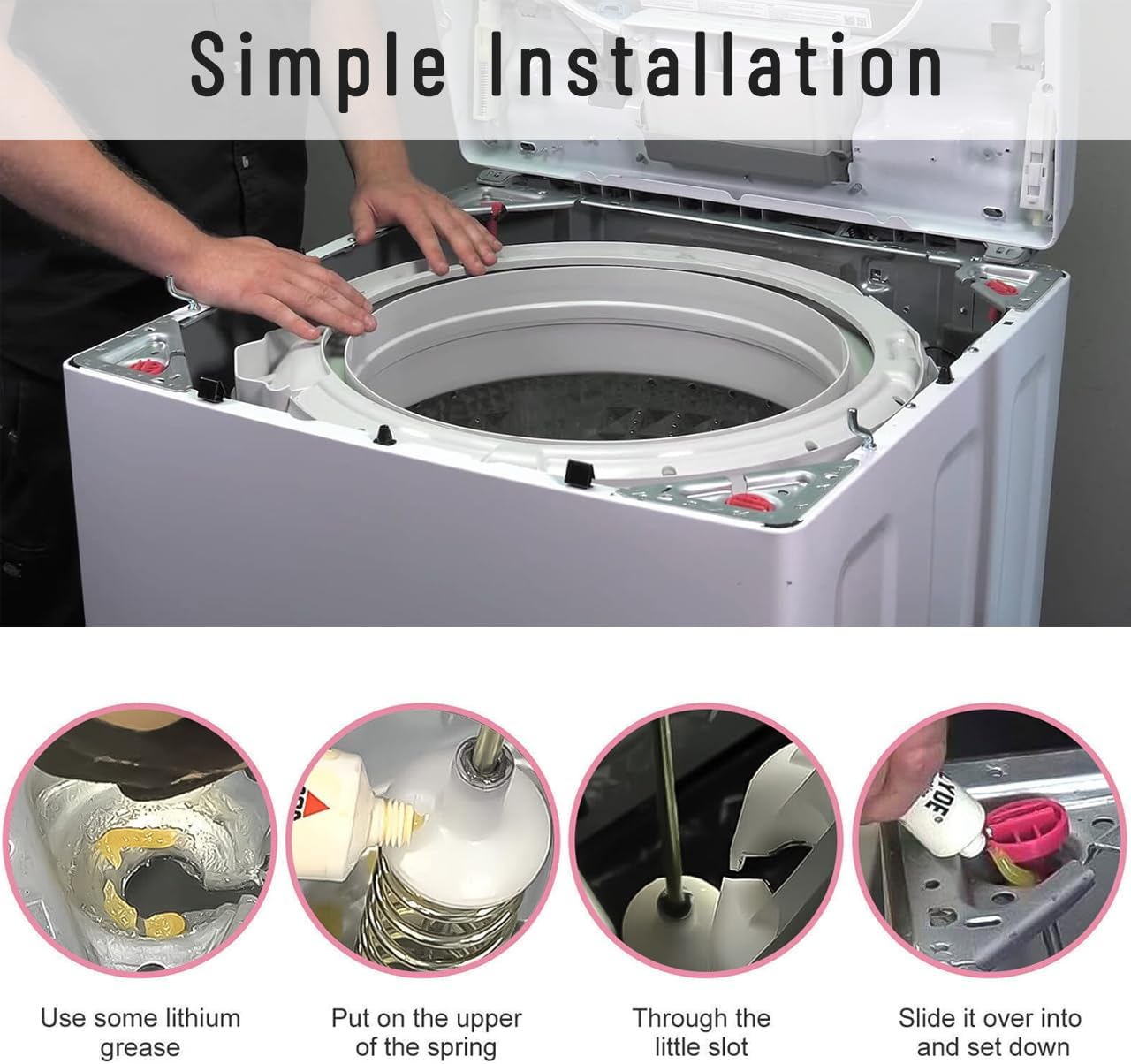 Simple Installation

Use some lithium grease

Put on the upper of the spring

Through the little slot

Slide it over into and set down