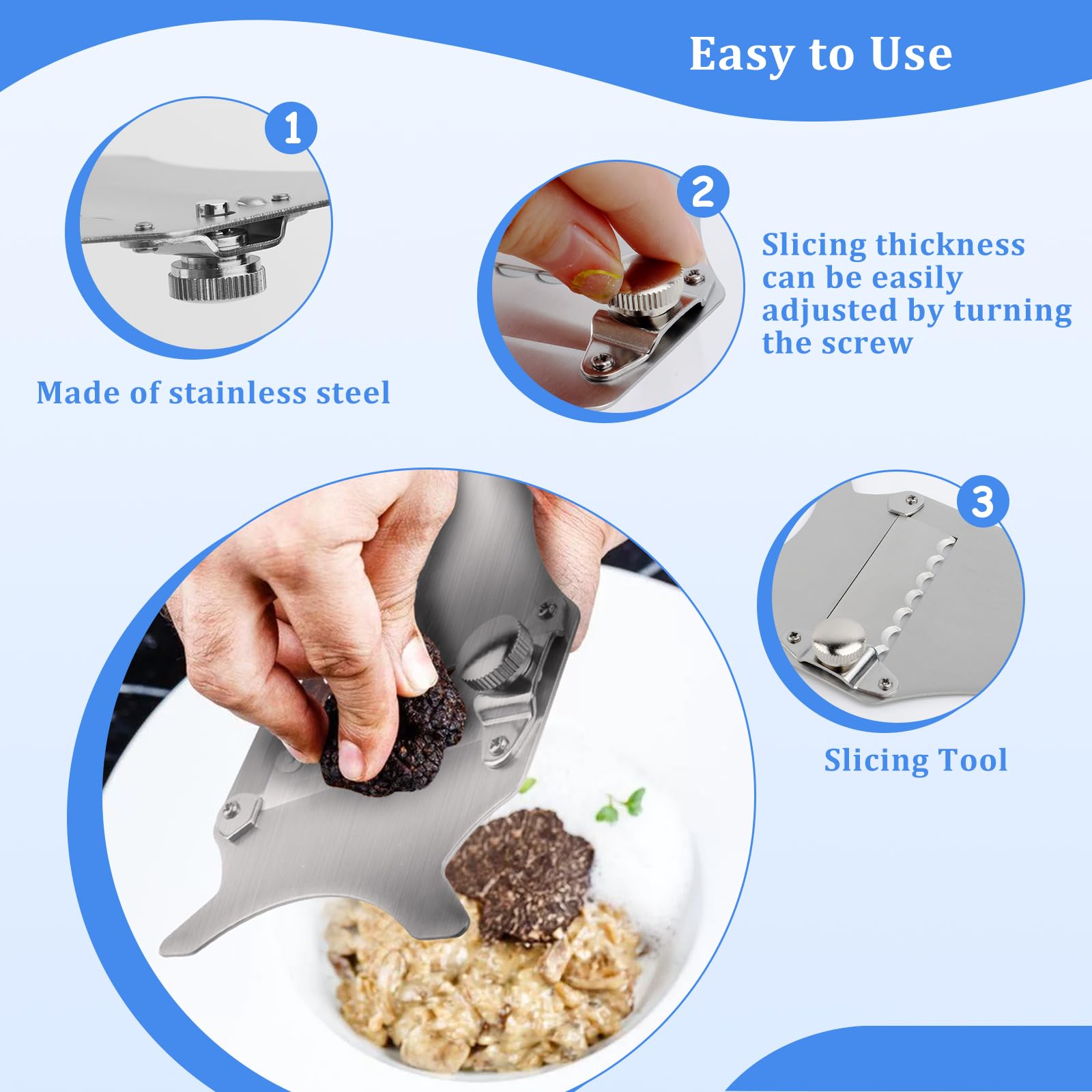 Easy to Use

1

Made of stainless steel

2

Slicing thickness can be easily adjusted by turning the screw

3

Slicing Tool