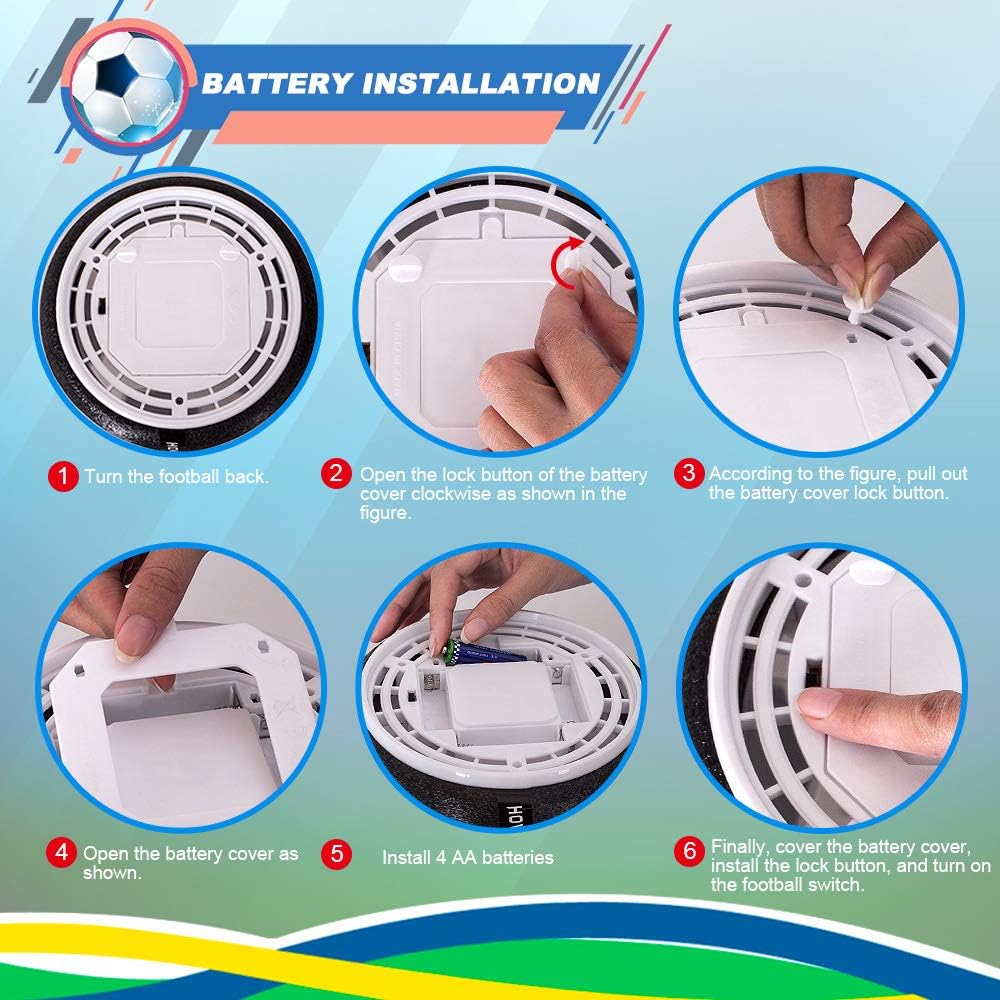 BATTERY INSTALLATION

1 Turn the football back.

2 Open the lock button of the battery cover clockwise as shown in the figure.

3 According to the figure, pull out the battery cover lock button.

4 Open the battery cover as shown.

5 Install 4 AA batteries

6 Finally, cover the battery cover, install the lock button, and turn on the football switch.