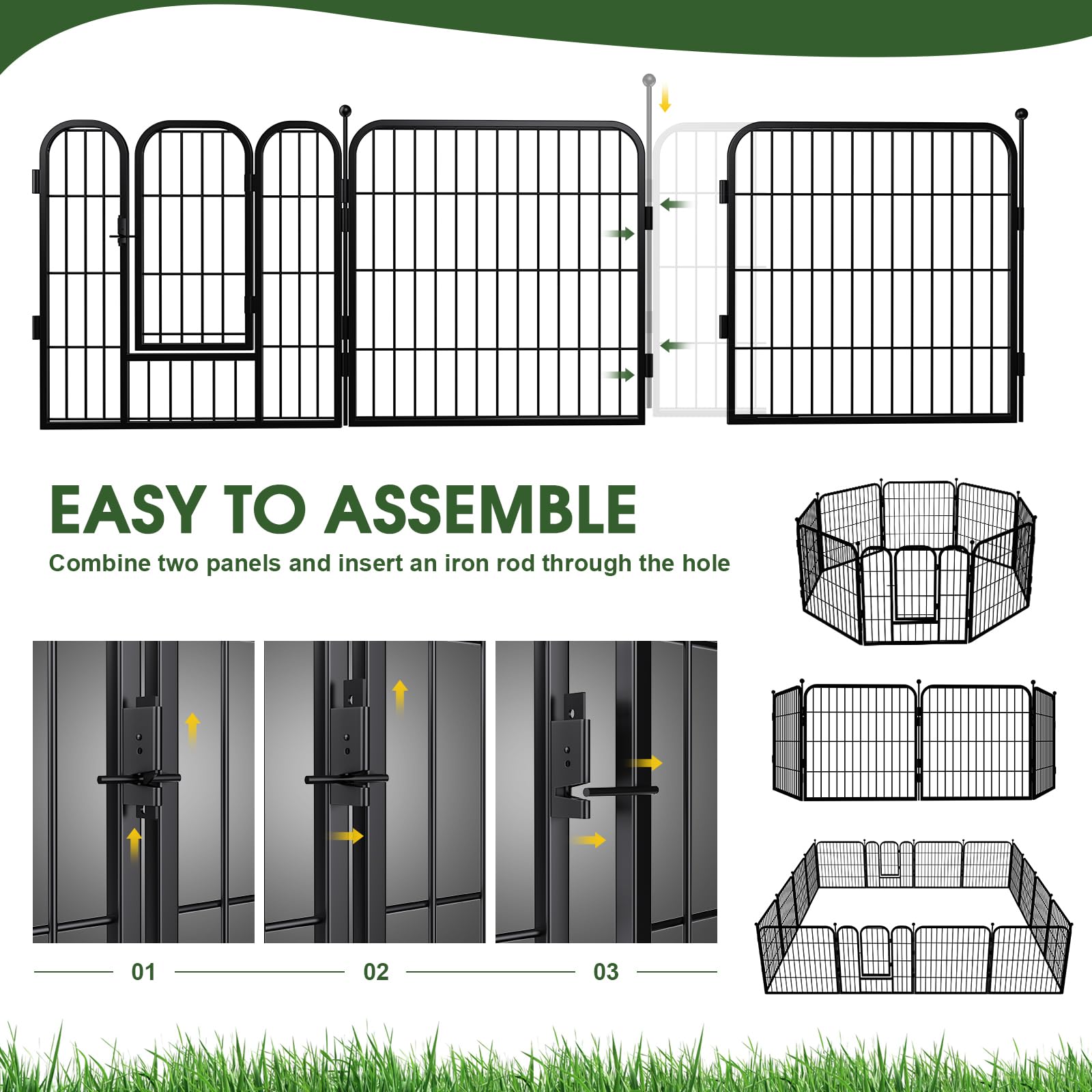 EASY TO ASSEMBLE

Combine two panels and insert an iron rod through the hole

01

02

03