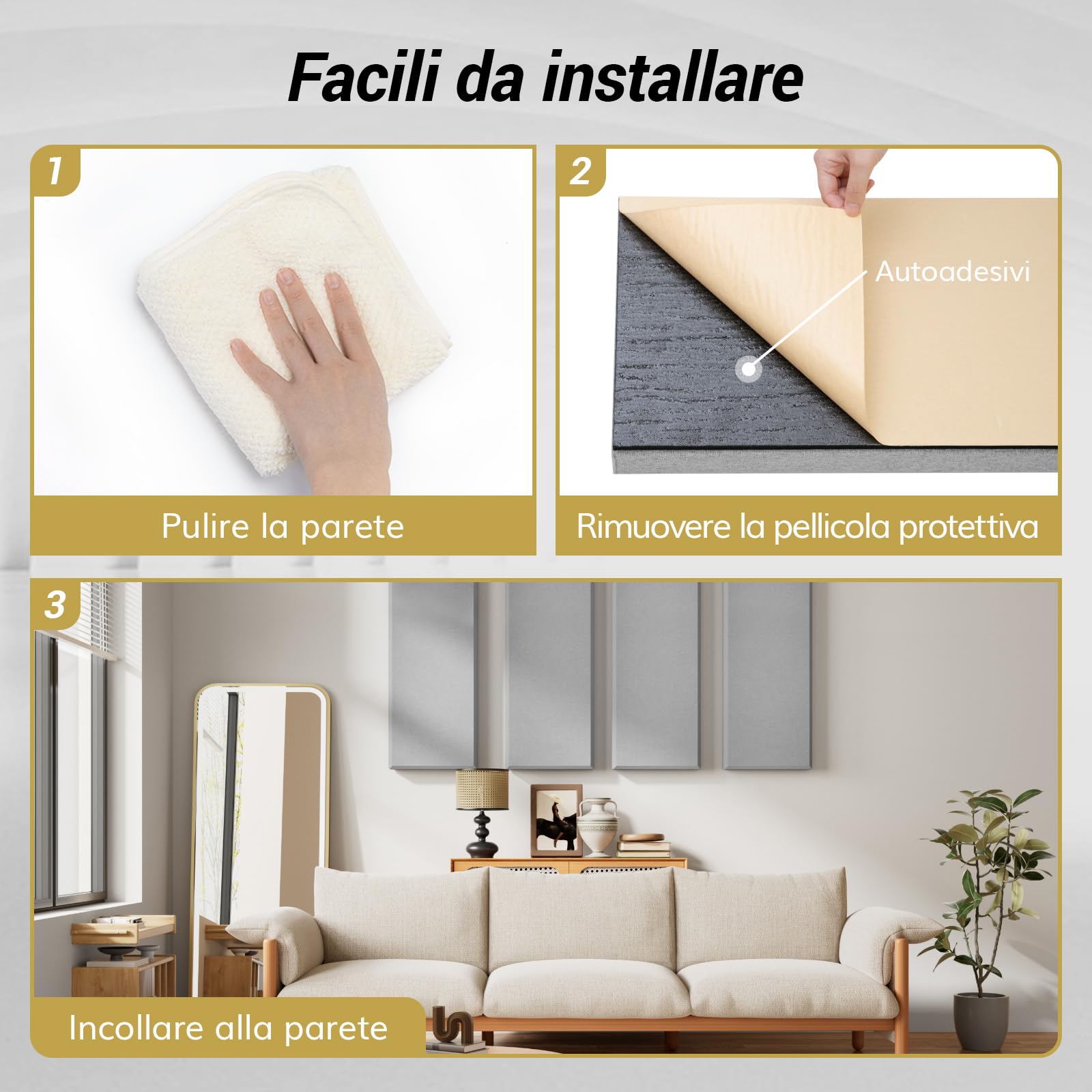 Facili da installare

1

Pulire la parete

2

Autoadesivi

Rimuovere la pellicola protettiva

3

Incollare alla parete