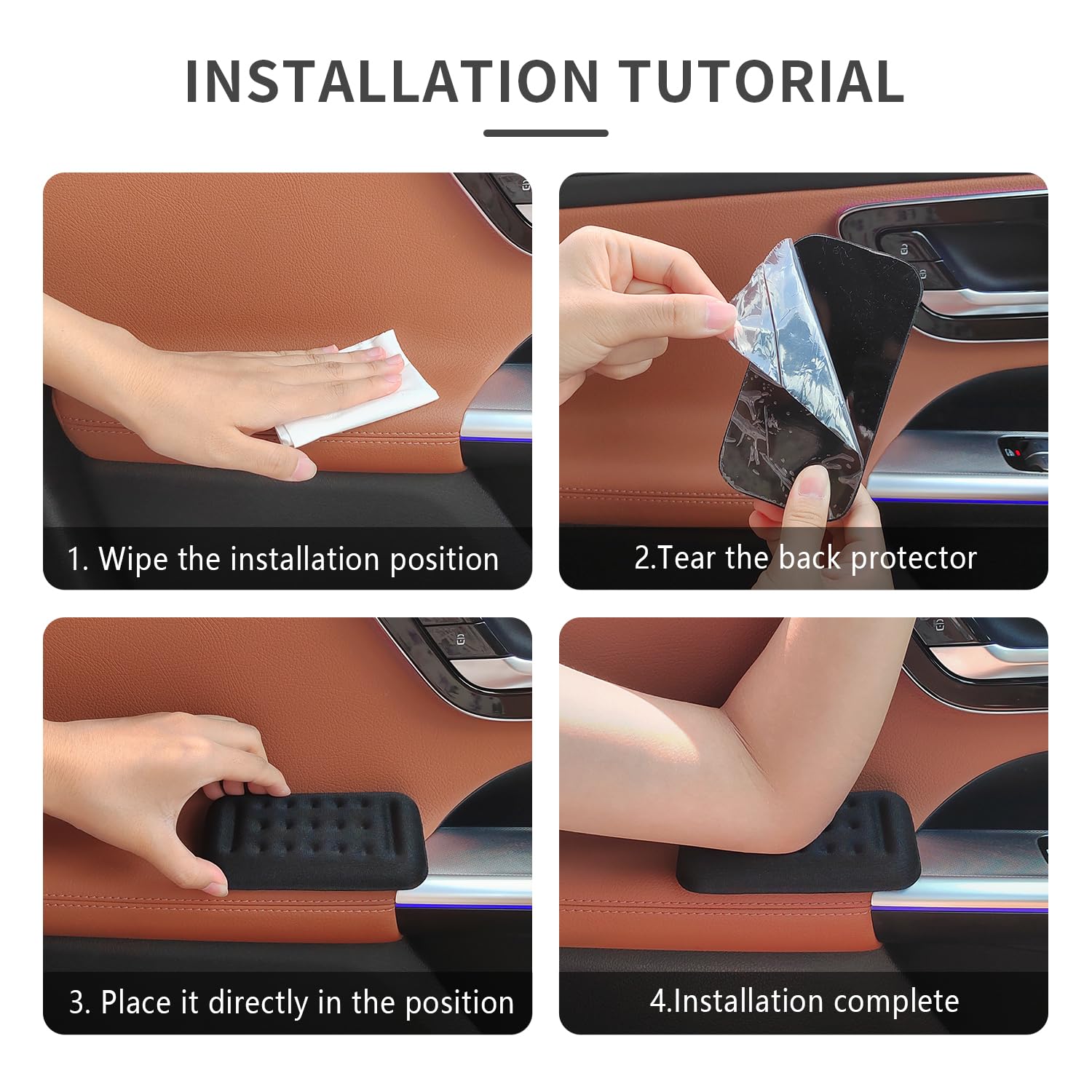 INSTALLATION TUTORIAL

1. Wipe the installation position

2.Tear the back protector

3. Place it directly in the position

4.Installation complete