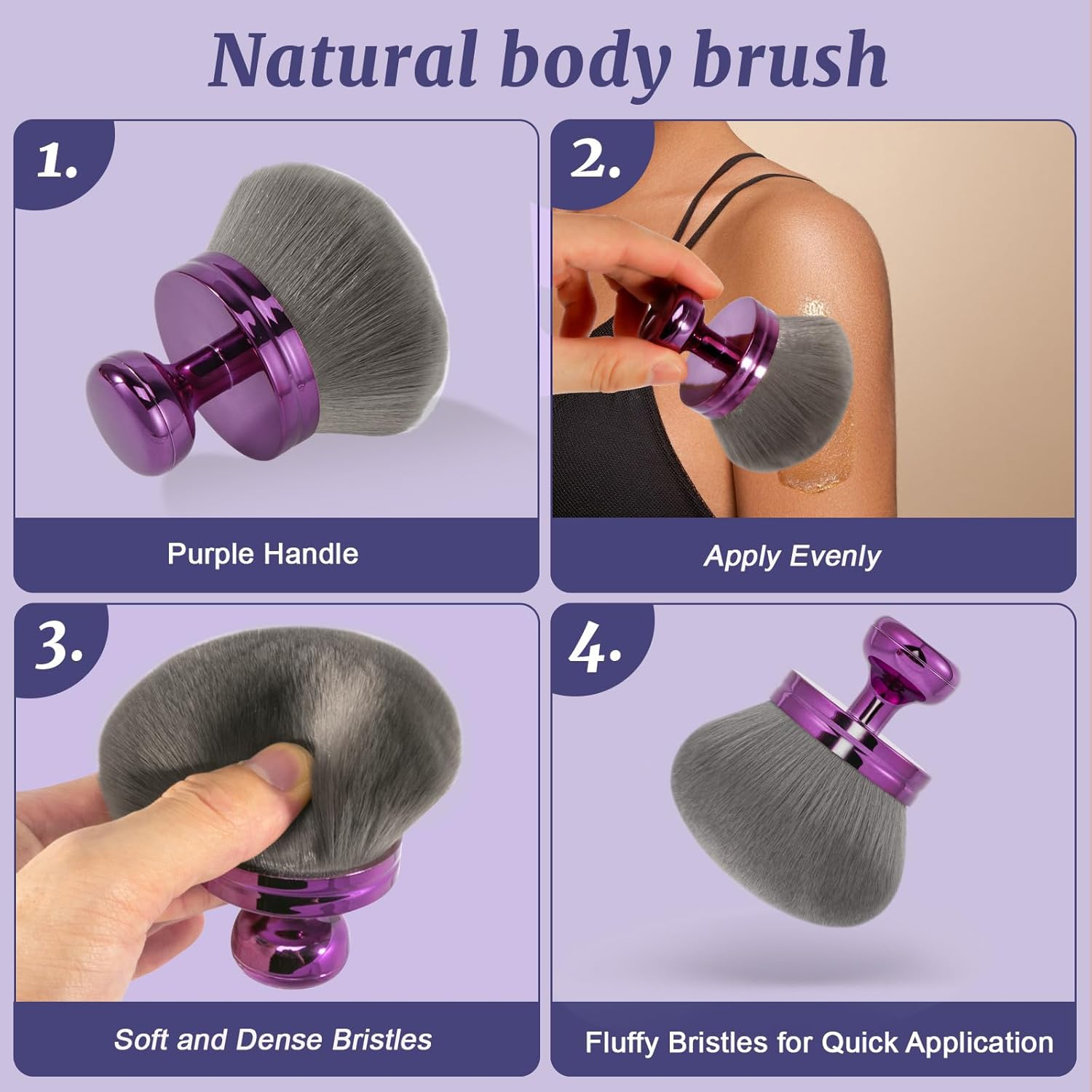 Natural body brush

1.

Purple Handle

2.

Apply Evenly

3.

Soft and Dense Bristles

4.

Fluffy Bristles for Quick Application