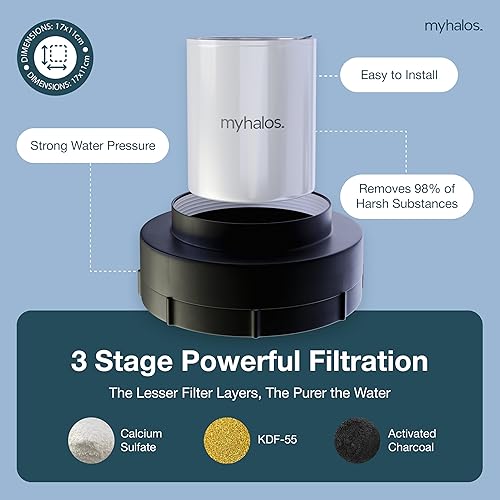 DIMENSIONS: 17x11cm
DIMENSIONS: 17x11cm

myhalos.

Easy to Install

myhalos.

Strong Water Pressure

Removes 98% of Harsh Substances

3 Stage Powerful Filtration

The Lesser Filter Layers, The Purer the Water

Calcium Sulfate

KDF-55

Activated Charcoal