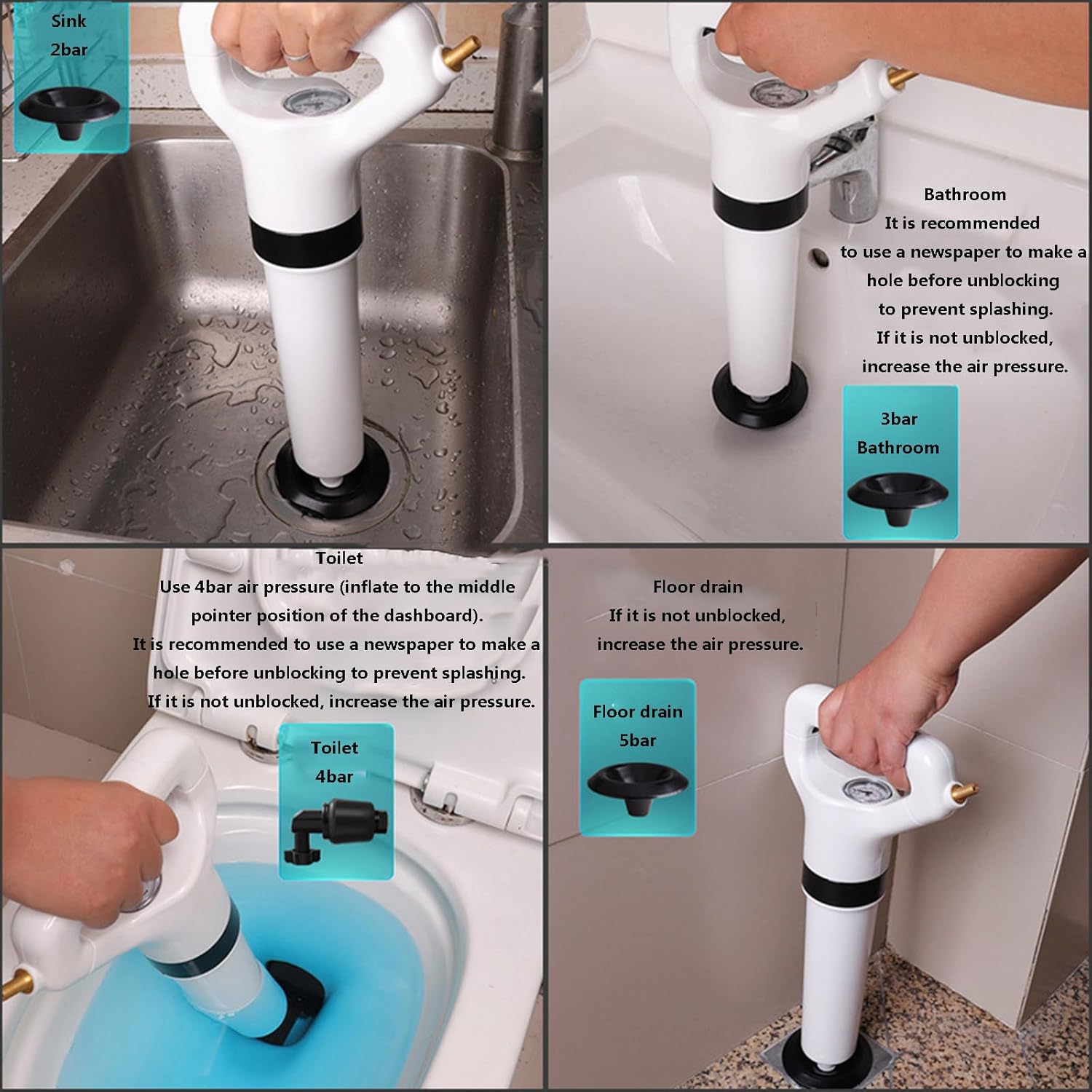 Sink
2bar

Bathroom
It is recommended to use a newspaper to make a hole before unblocking to prevent splashing. If it is not unblocked, increase the air pressure.

3bar
Bathroom

Toilet
Use 4bar air pressure (inflate to the middle pointer position of the dashboard). It is recommended to use a newspaper to make a hole before unblocking to prevent splashing. If it is not unblocked, increase the air pressure.

Toilet
4bar

Floor drain
If it is not unblocked, increase the air pressure.

Floor drain
5bar