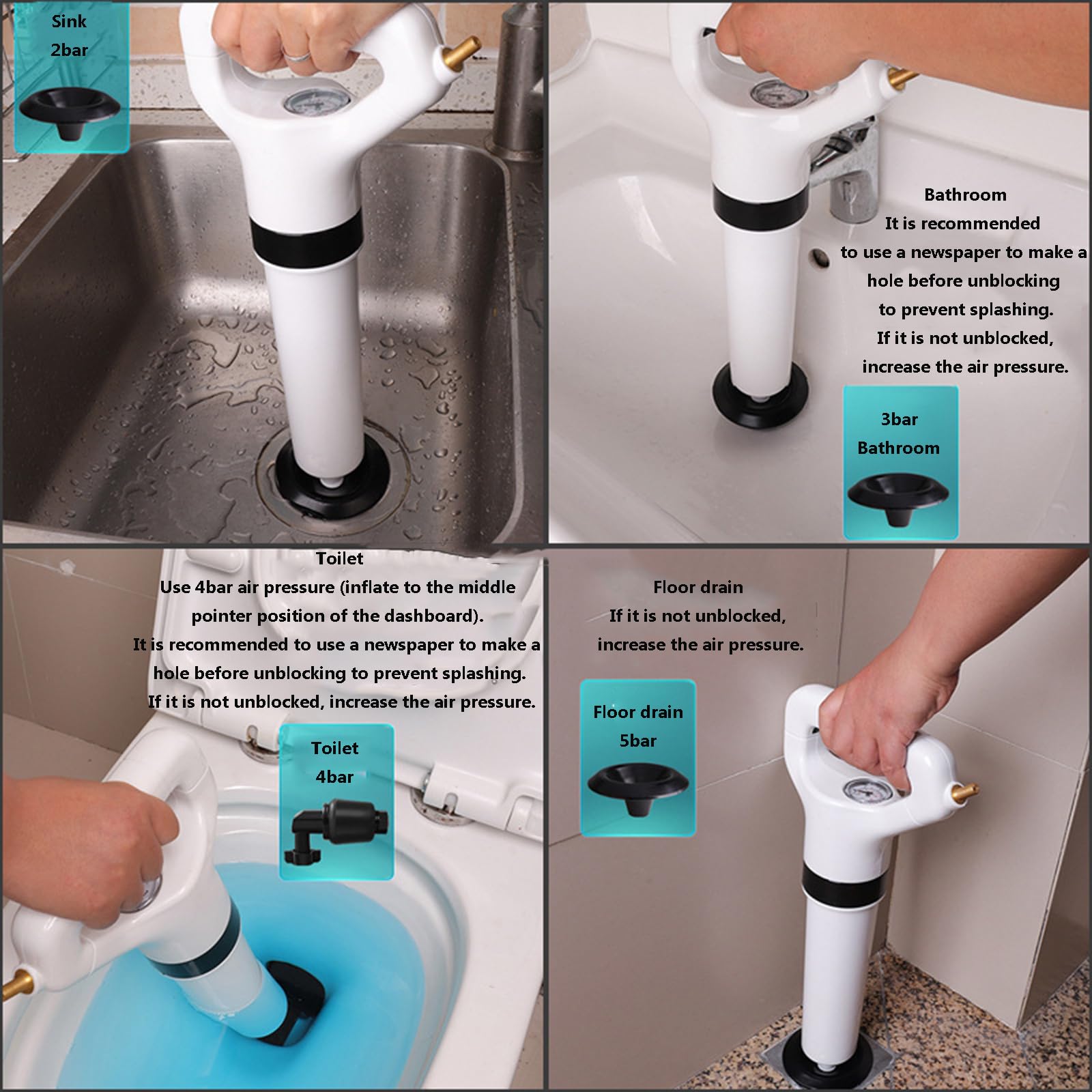 Sink
2bar

Bathroom
It is recommended to use a newspaper to make a hole before unblocking to prevent splashing.
If it is not unblocked, increase the air pressure.

3bar
Bathroom

Toilet
Use 4bar air pressure (inflate to the middle pointer position of the dashboard).
It is recommended to use a newspaper to make a hole before unblocking to prevent splashing.
If it is not unblocked, increase the air pressure.

Toilet
4bar

Floor drain
If it is not unblocked, increase the air pressure.

Floor drain
5bar