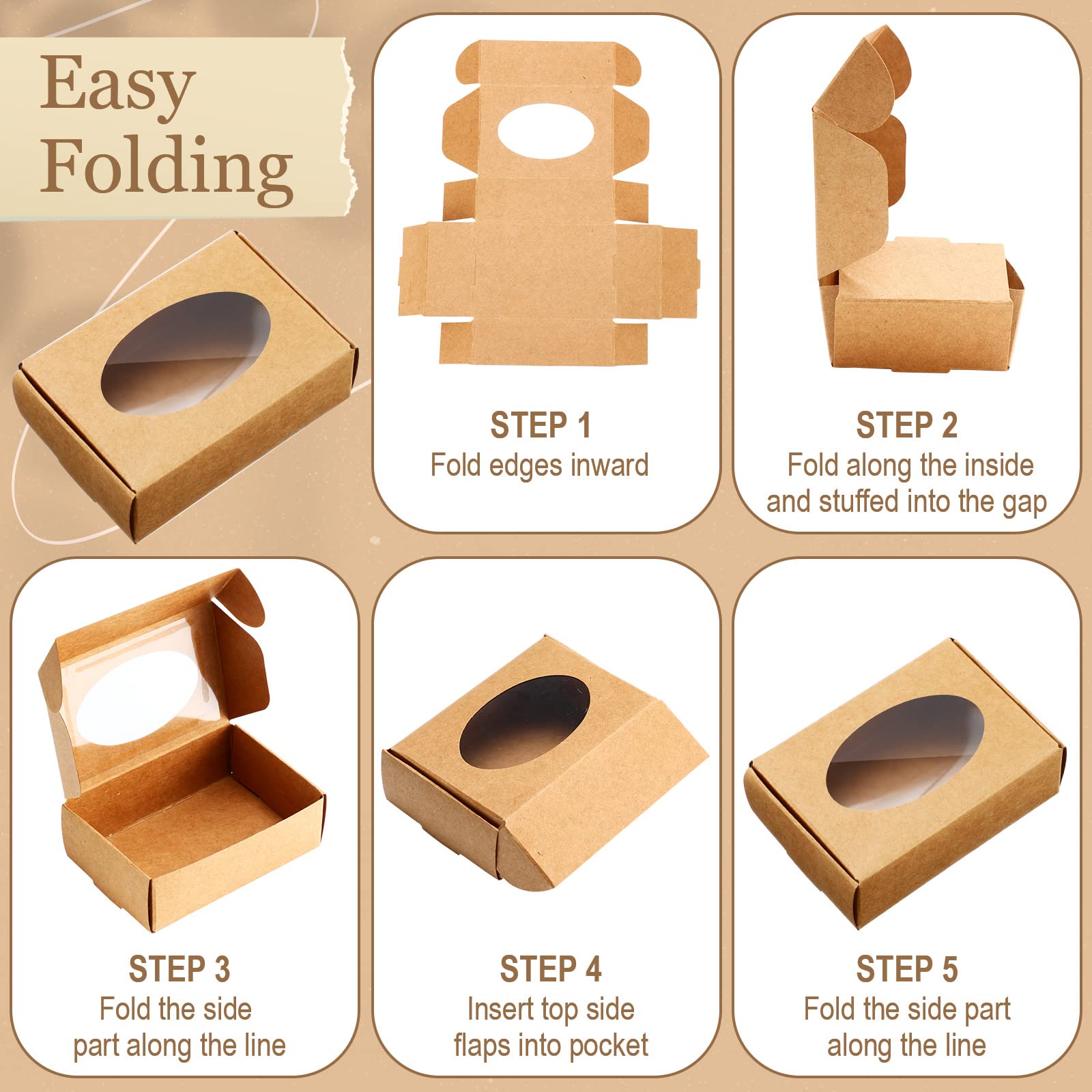 Easy Folding

STEP 1
Fold edges inward

STEP 2
Fold along the inside and stuffed into the gap

STEP 3
Fold the side part along the line

STEP 4
Insert top side flaps into pocket

STEP 5
Fold the side part along the line