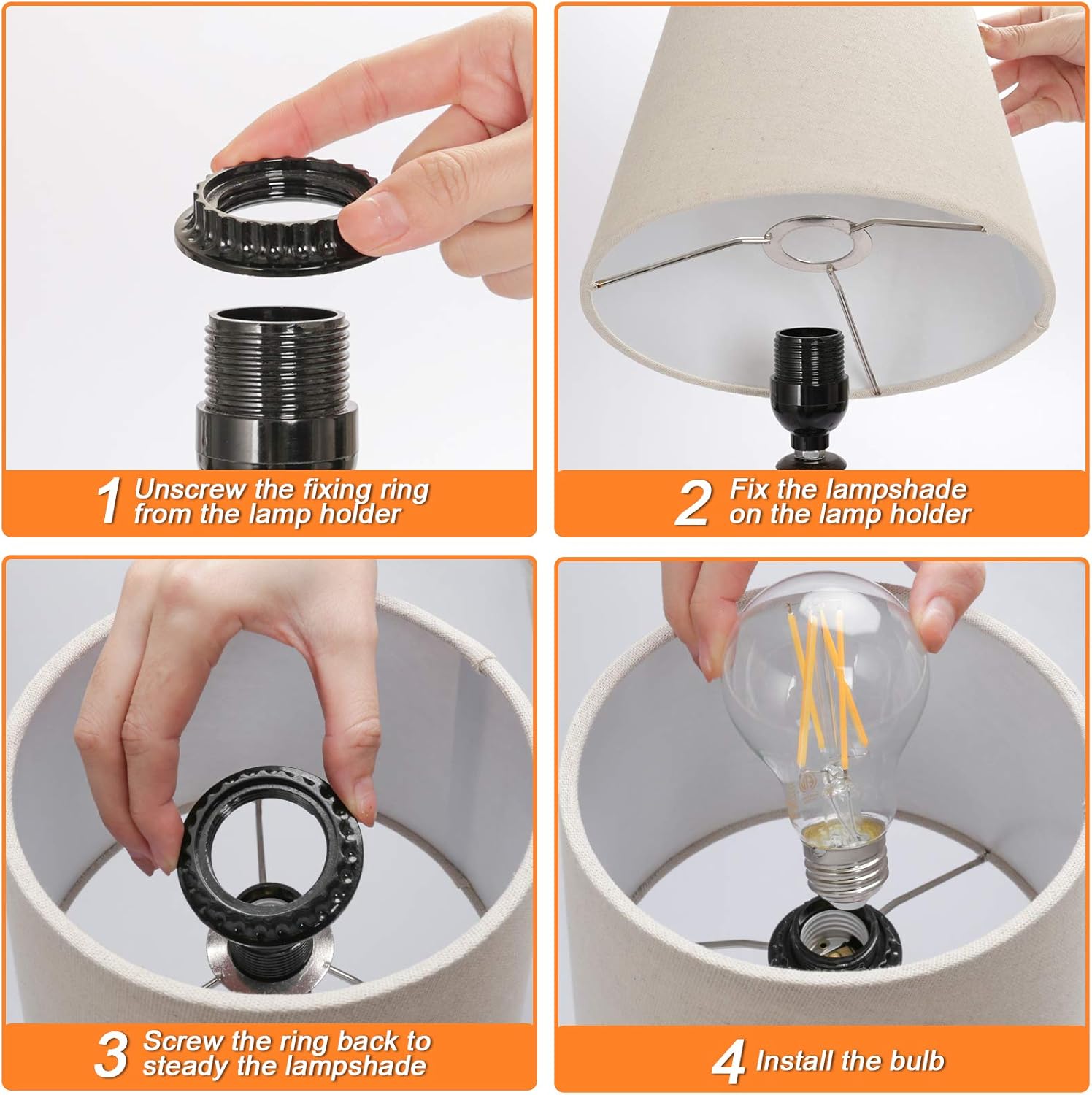 1 Unscrew the fixing ring from the lamp holder

2 Fix the lampshade on the lamp holder

3 Screw the ring back to steady the lampshade

4 Install the bulb