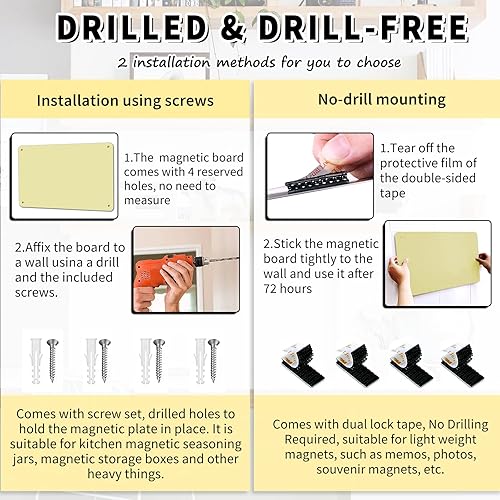 DRILLED & DRILL-FREE

2 installation methods for you to choose

Installation using screws

1.The magnetic board comes with 4 reserved holes, no need to measure

2.Affix the board to a wall usina a drill and the included screws.

Comes with screw set, drilled holes to hold the magnetic plate in place. It is suitable for kitchen magnetic seasoning jars, magnetic storage boxes and other heavy things.

No-drill mounting

1.Tear off the protective film of the double-sided tape

2.Stick the magnetic board tightly to the wall and use it after 72 hours

Comes with dual lock tape, No Drilling Required, suitable for light weight magnets, such as memos, photos, souvenir magnets, etc.