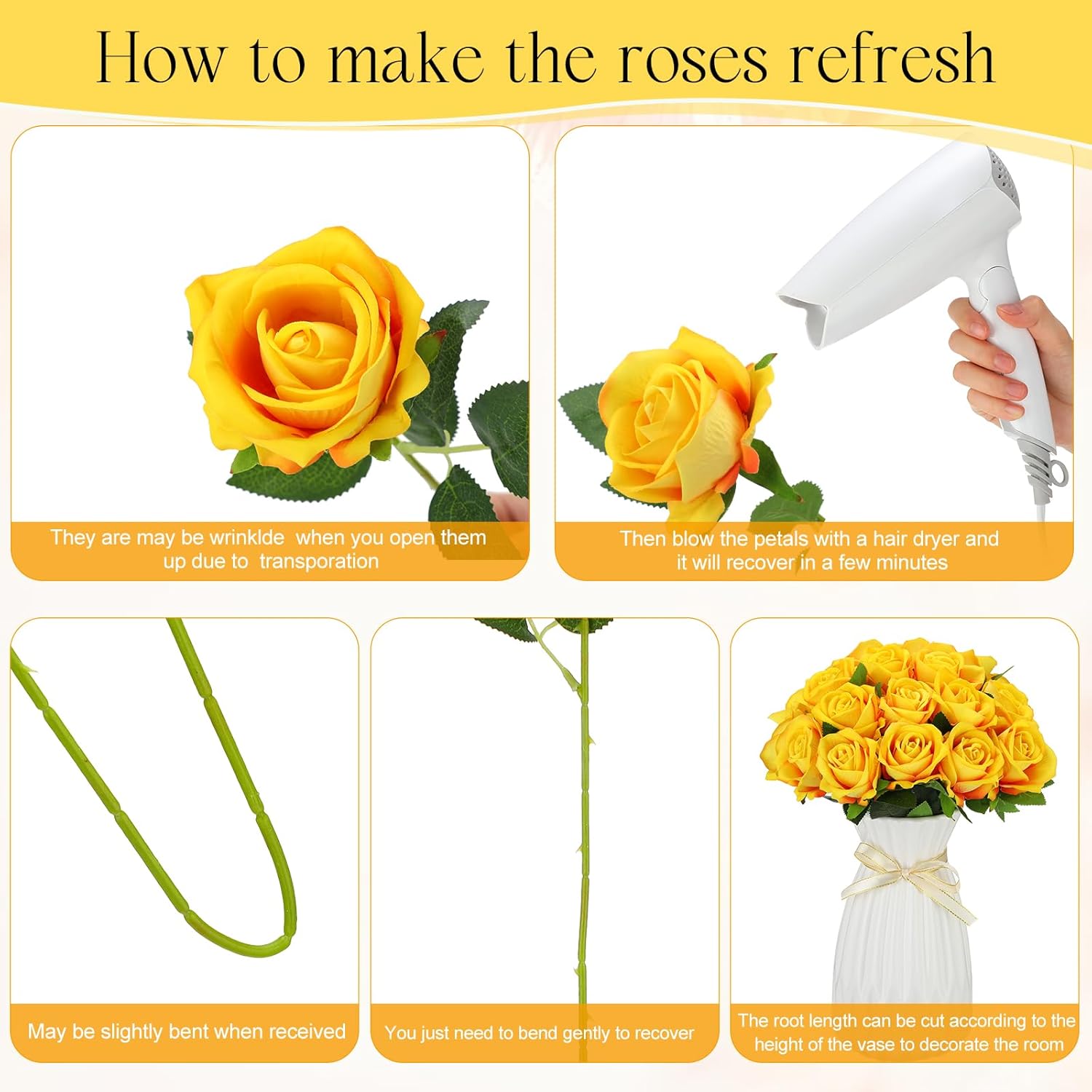 How to make the roses refresh

They are may be wrinklde when you open them up due to transporation

Then blow the petals with a hair dryer and it will recover in a few minutes

May be slightly bent when received

You just need to bend gently to recover

The root length can be cut according to the height of the vase to decorate the room