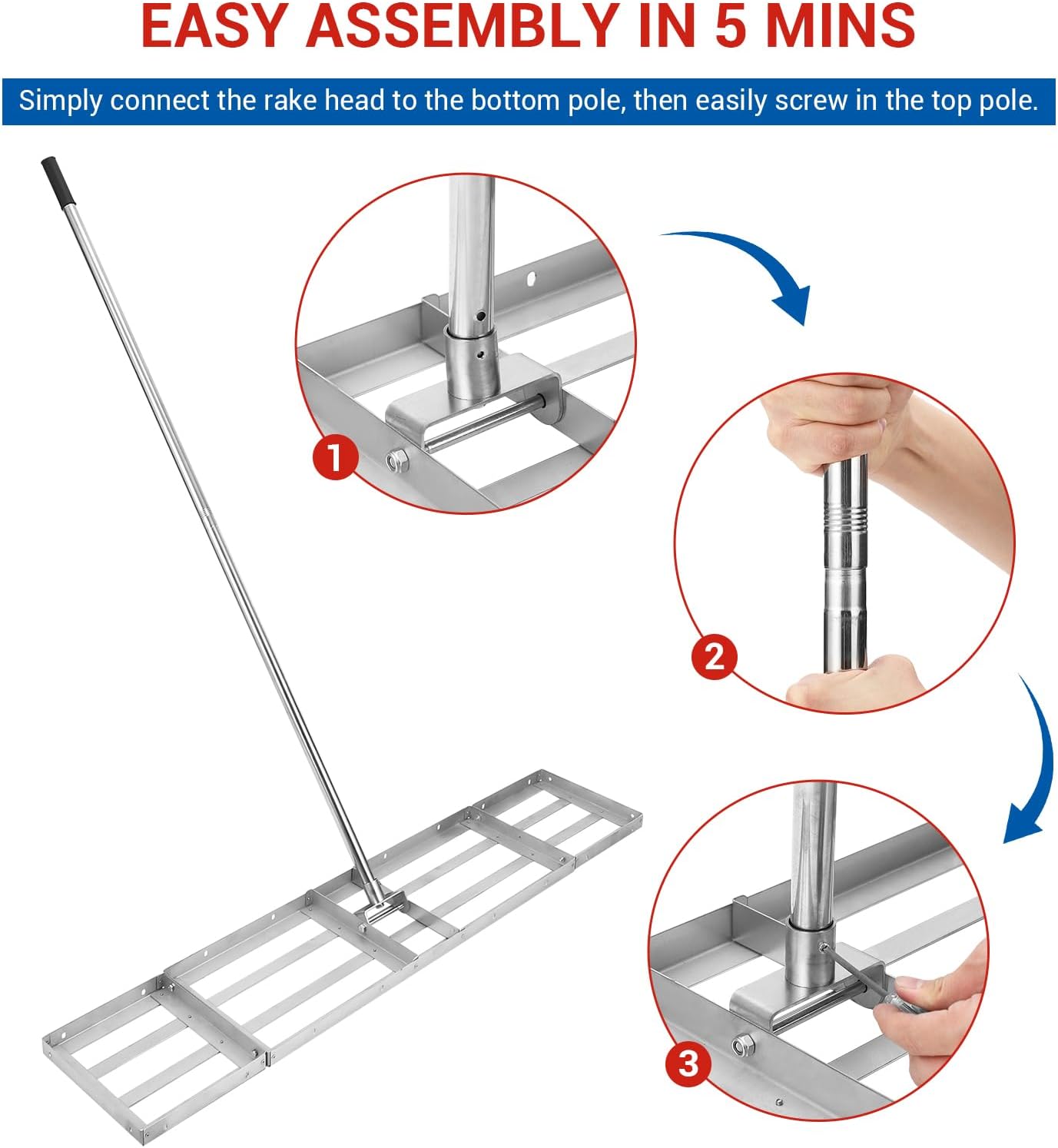 EASY ASSEMBLY IN 5 MINS

Simply connect the rake head to the bottom pole, then easily screw in the top pole.

1

2

3