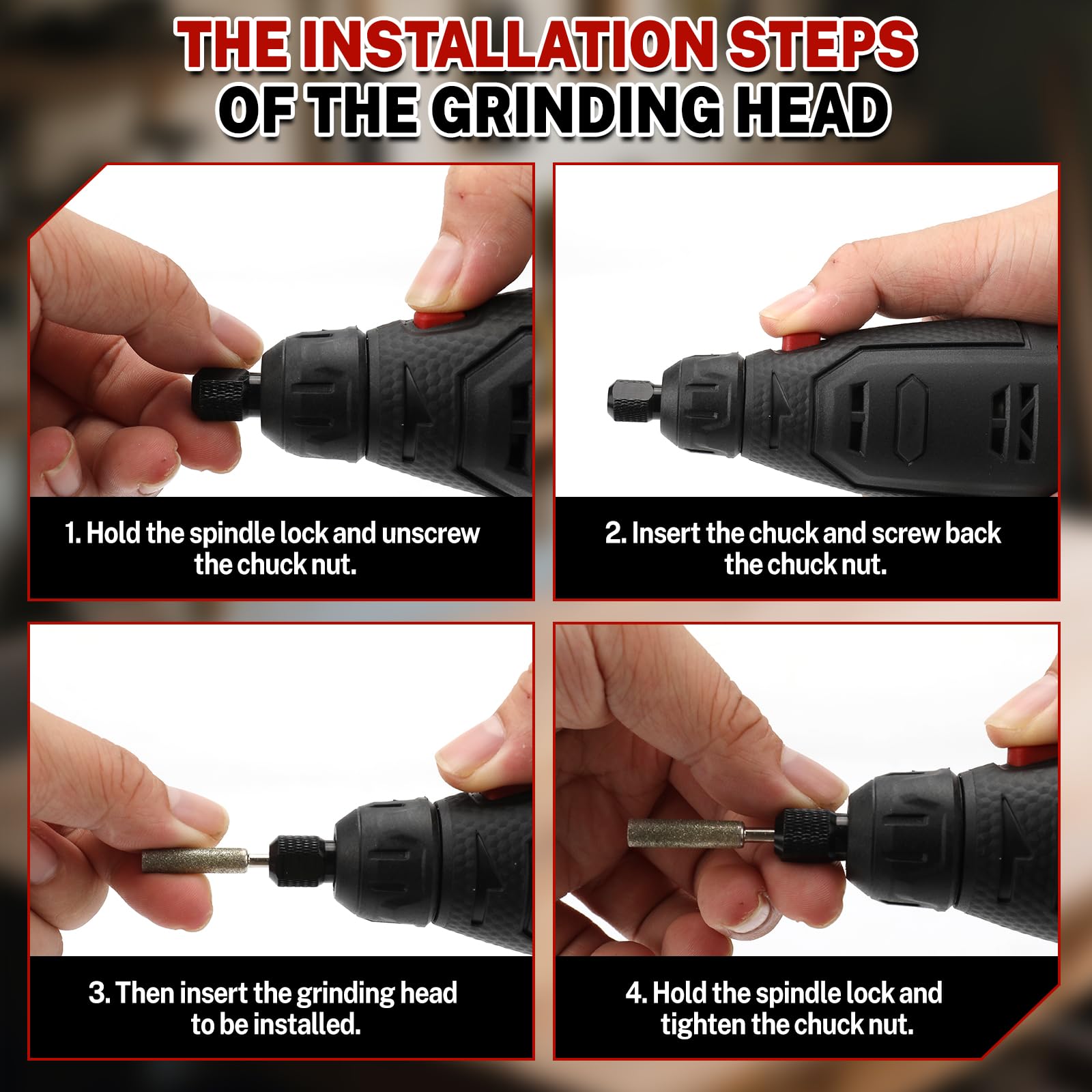 THE INSTALLATION STEPS
OF THE GRINDING HEAD

1. Hold the spindle lock and unscrew the chuck nut.

2. Insert the chuck and screw back the chuck nut.

3. Then insert the grinding head to be installed.

4. Hold the spindle lock and tighten the chuck nut.