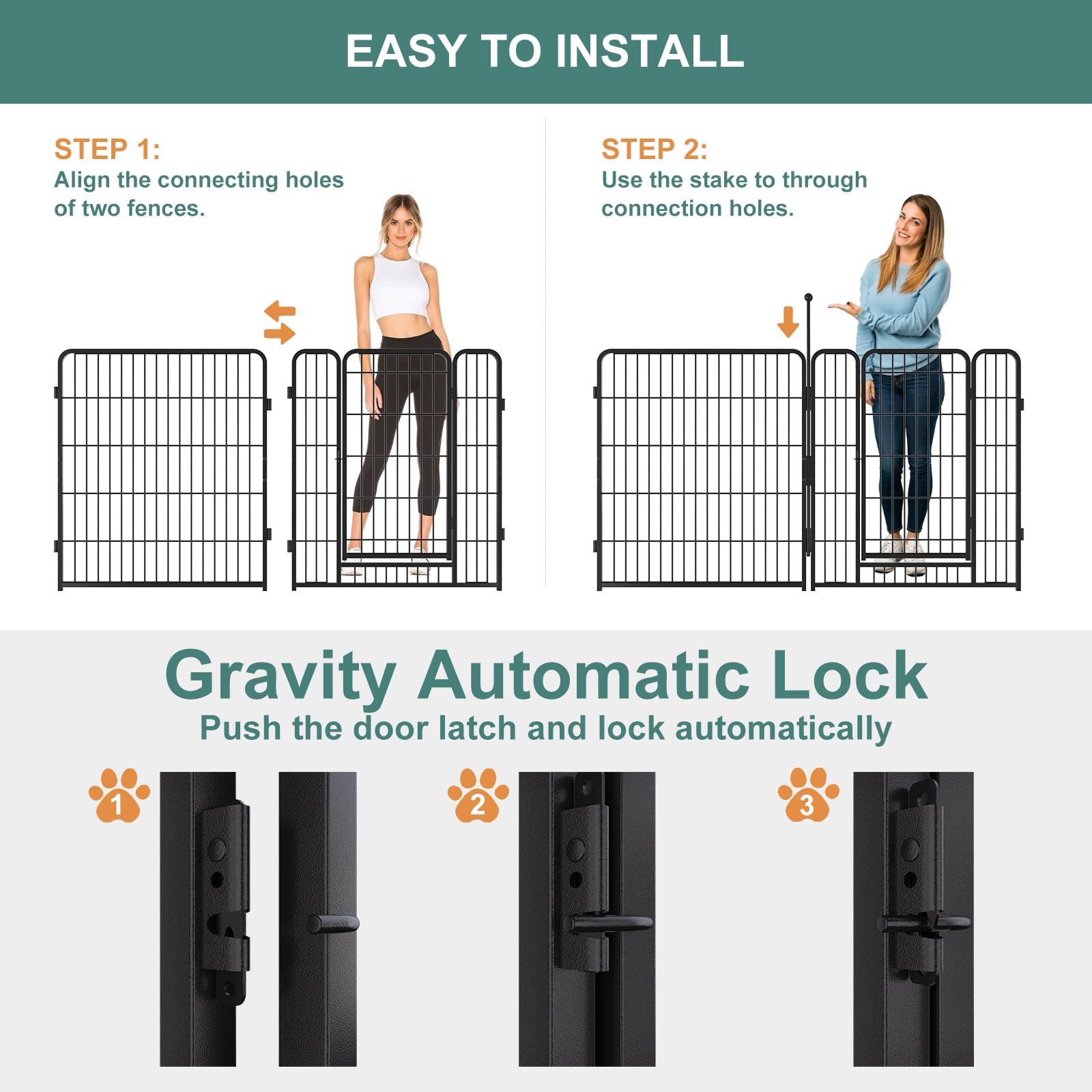 EASY TO INSTALL

STEP 1:
Align the connecting holes of two fences.

STEP 2:
Use the stake to through connection holes.

Gravity Automatic Lock
Push the door latch and lock automatically

1

2

3