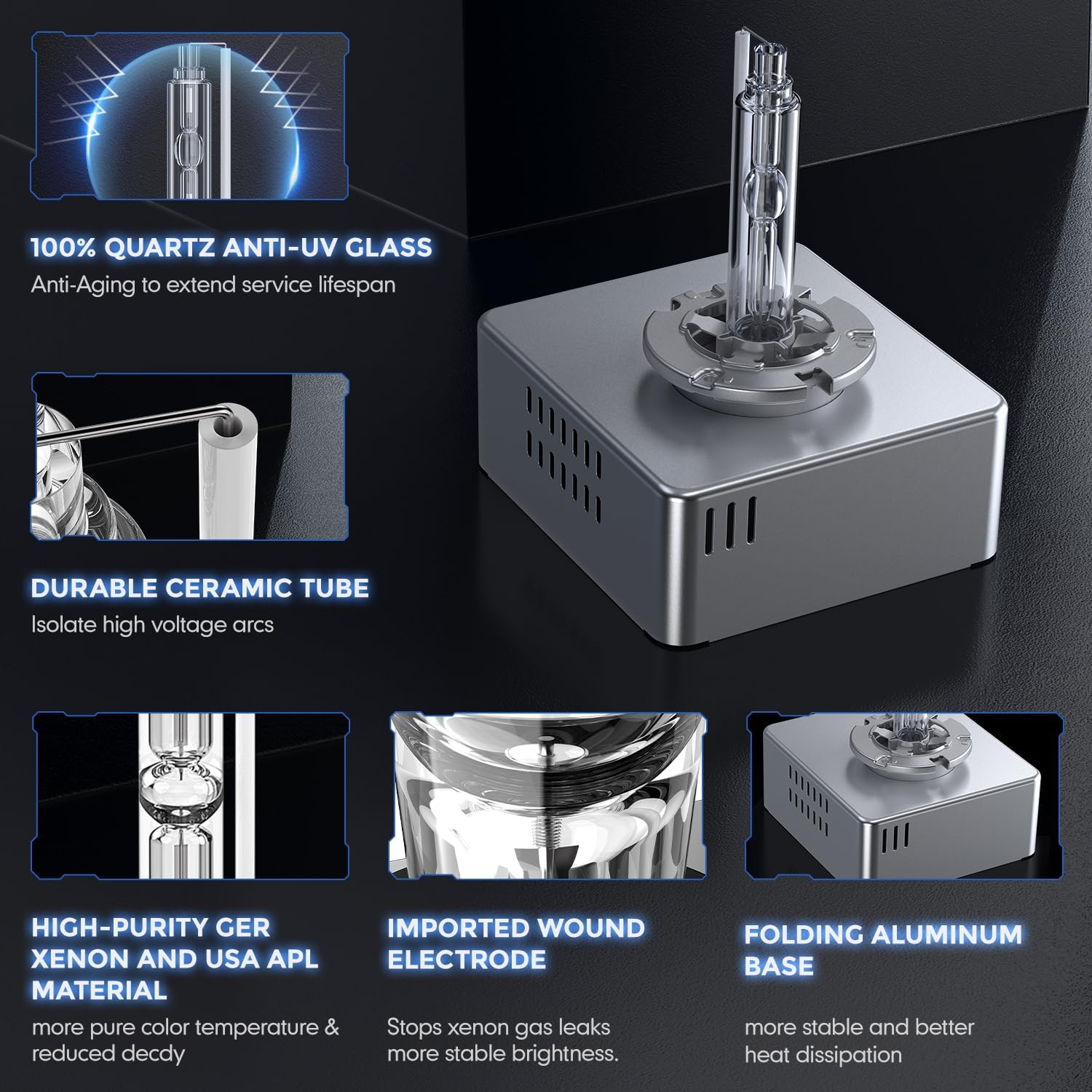 100% QUARTZ ANTI-UV GLASS
Anti-Aging to extend service lifespan

DURABLE CERAMIC TUBE
Isolate high voltage arcs

HIGH-PURITY GER XENON AND USA APL MATERIAL
more pure color temperature & reduced decdy

IMPORTED WOUND ELECTRODE
Stops xenon gas leaks more stable brightness.

FOLDING ALUMINUM BASE
more stable and better heat dissipation