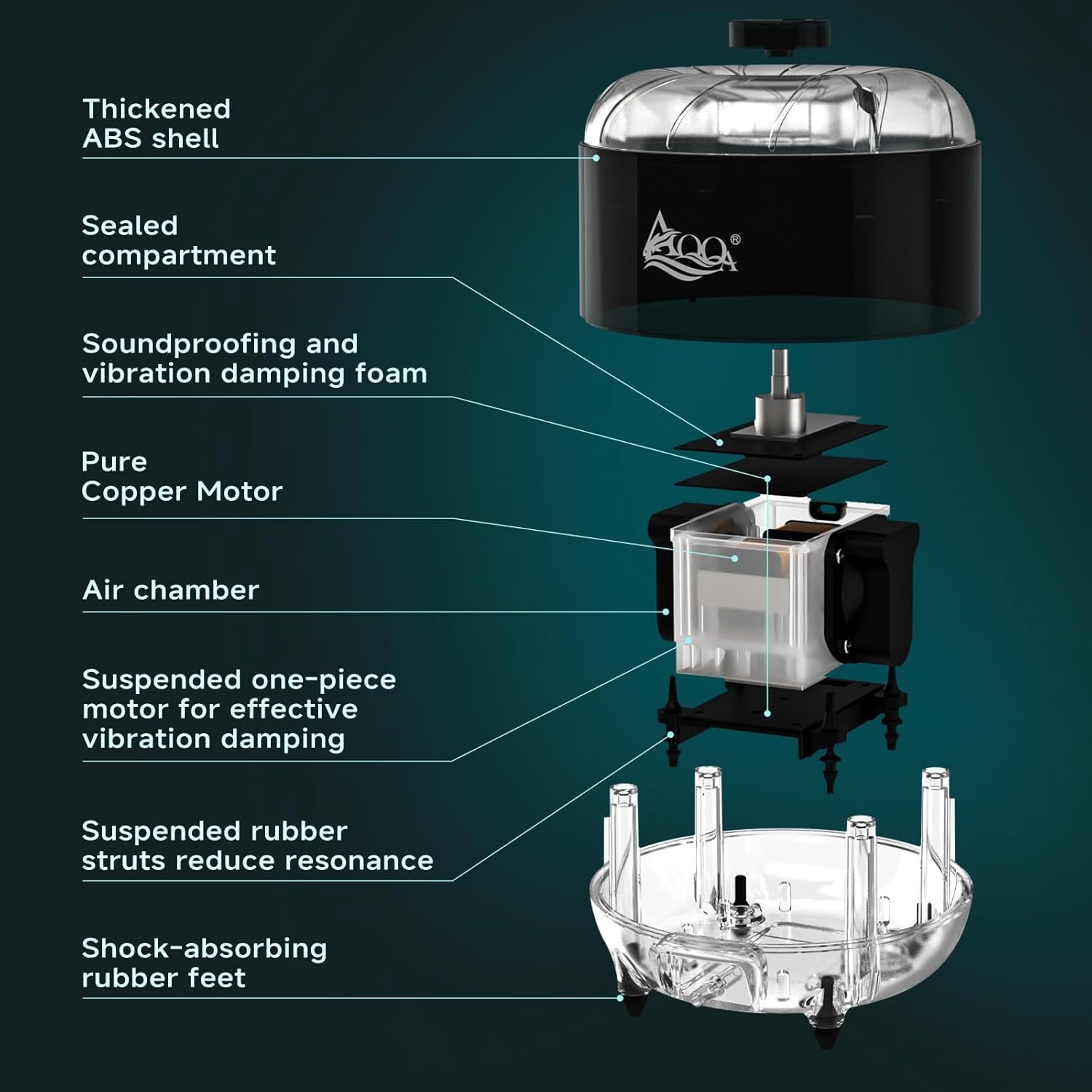 Thickened ABS shell

Sealed compartment

Soundproofing and vibration damping foam

Pure Copper Motor

Air chamber

Suspended one-piece motor for effective vibration damping

Suspended rubber struts reduce resonance

Shock-absorbing rubber feet

AQQA®