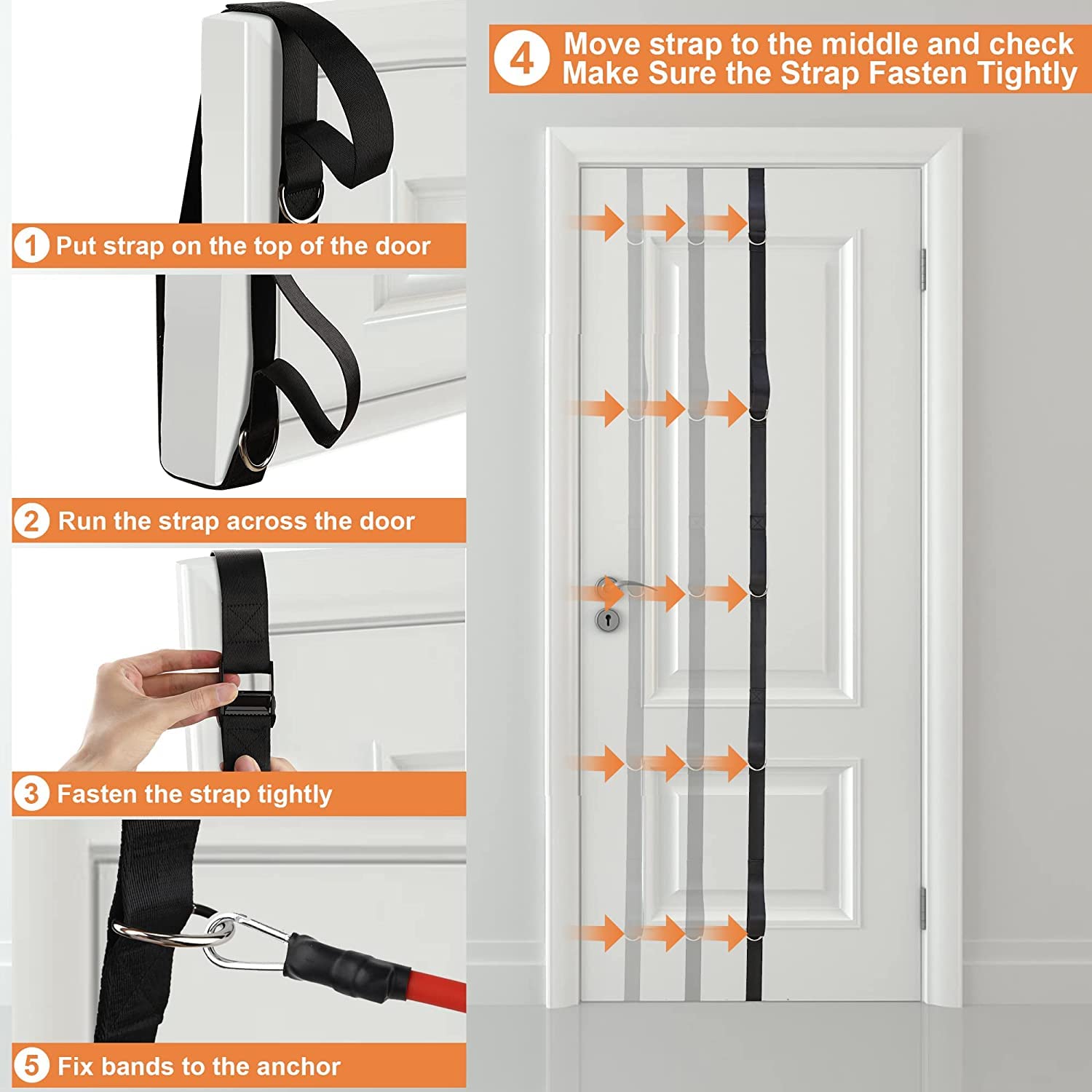 1 Put strap on the top of the door

2 Run the strap across the door

3 Fasten the strap tightly

5 Fix bands to the anchor

4 Move strap to the middle and check Make Sure the Strap Fasten Tightly