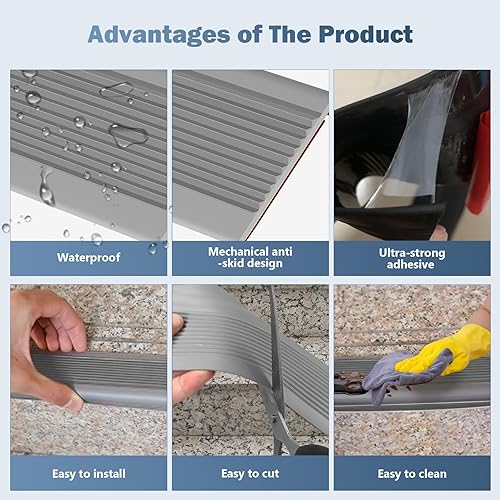 Advantages of The Product

Waterproof

Mechanical anti -skid design

Ultra-strong adhesive

Easy to install

Easy to cut

Easy to clean