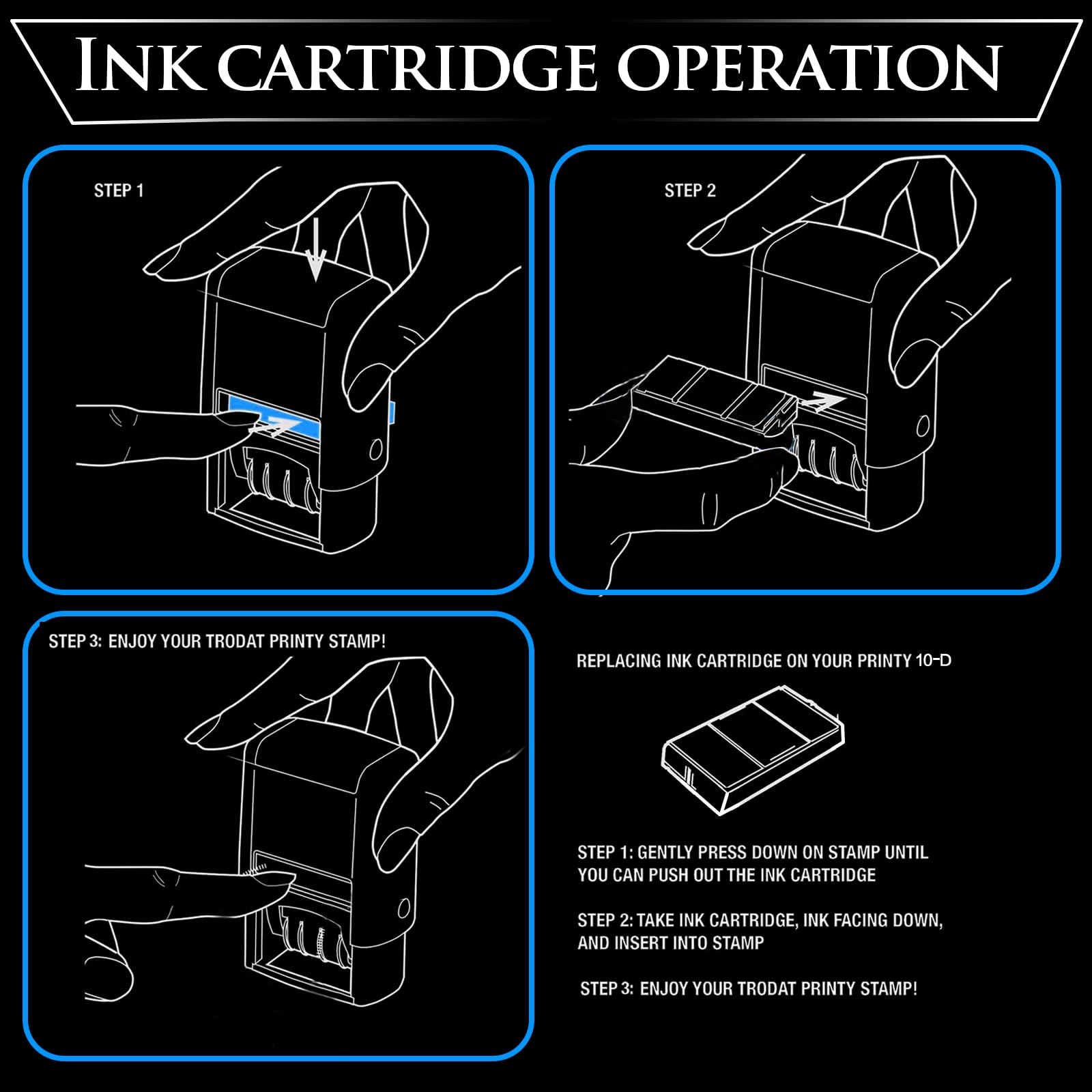 INK CARTRIDGE OPERATION

STEP 1

STEP 2

STEP 3: ENJOY YOUR TRODAT PRINTY STAMP!

REPLACING INK CARTRIDGE ON YOUR PRINTY 10-D

STEP 1: GENTLY PRESS DOWN ON STAMP UNTIL YOU CAN PUSH OUT THE INK CARTRIDGE

STEP 2: TAKE INK CARTRIDGE, INK FACING DOWN, AND INSERT INTO STAMP

STEP 3: ENJOY YOUR TRODAT PRINTY STAMP!