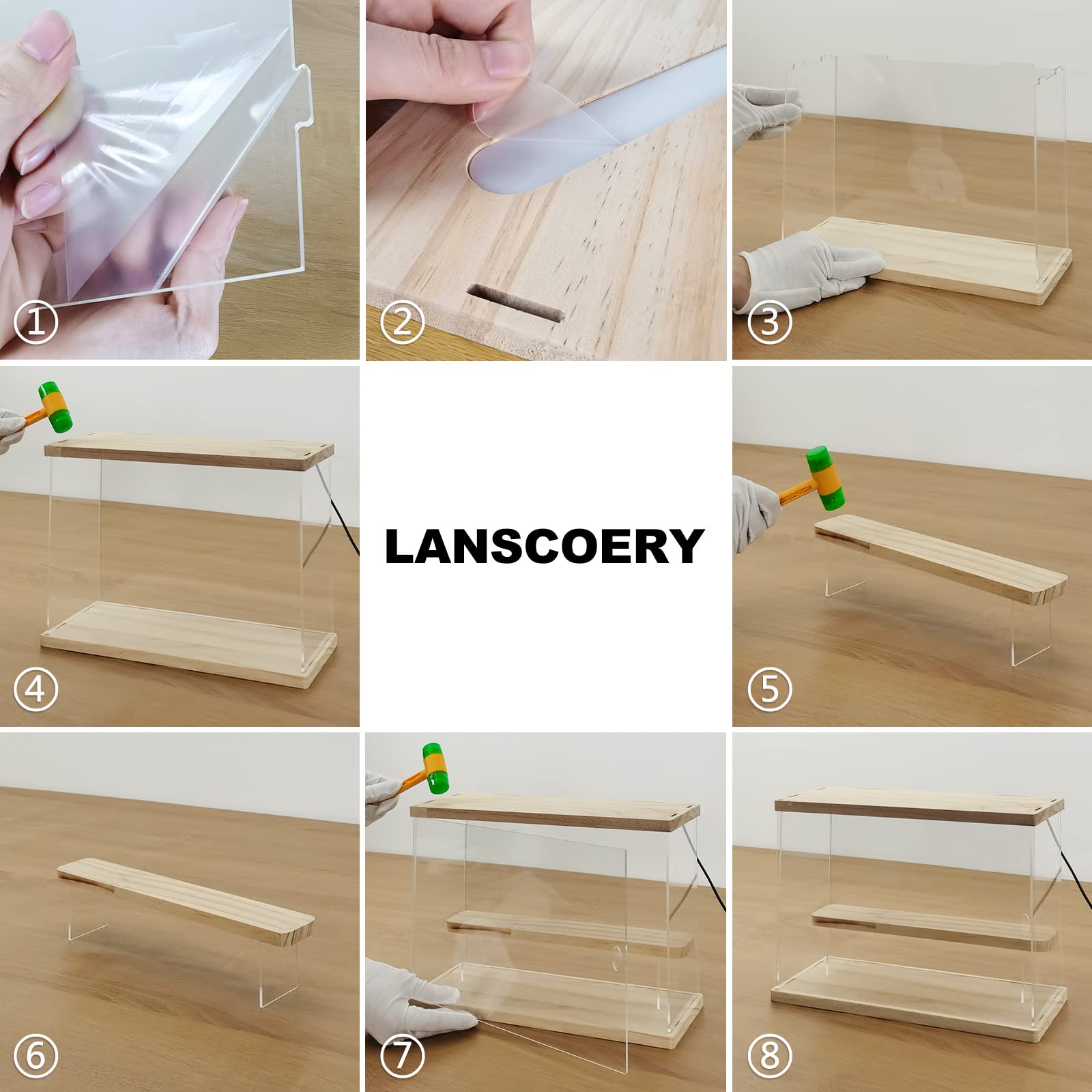 ①

②

③

④

LANSCOERY

⑤

⑥

⑦

⑧