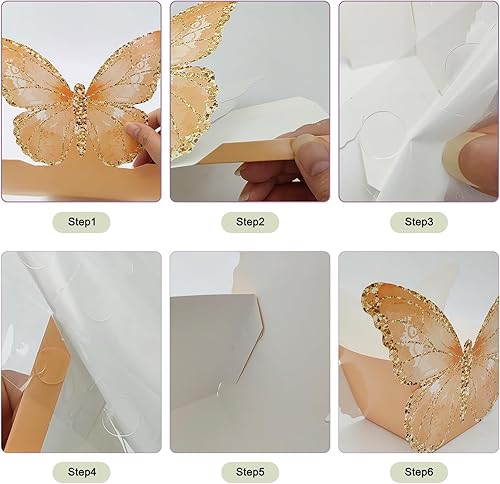 Step1

Step2

Step3

Step4

Step5

Step6